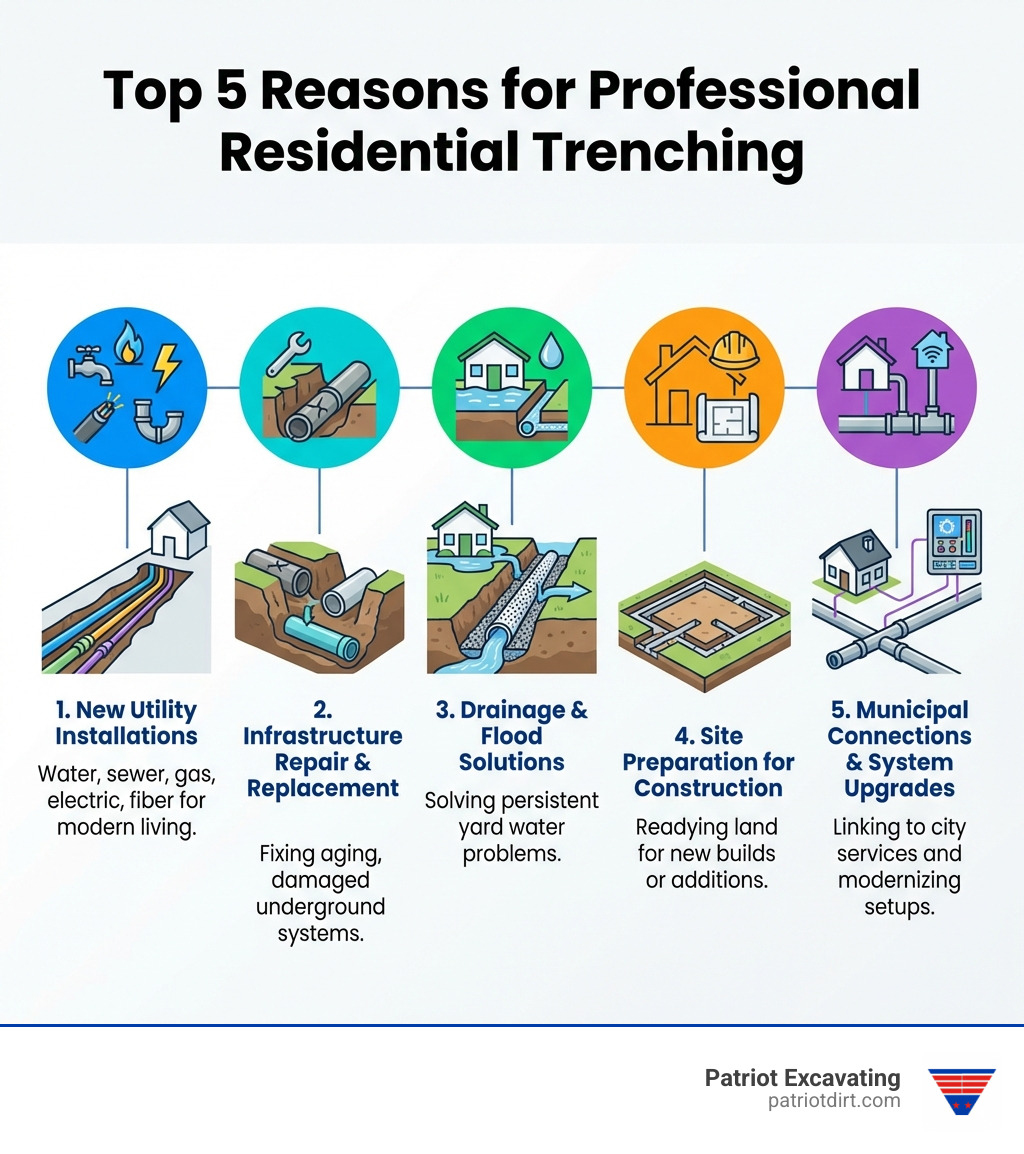 Top 5 Reasons for Professional Residential Trenching

1. New Utility Installations

Water, sewer, gas, electric, fiber for modern living.

2. Infrastructure Repair & Replacement

Fixing aging, damaged underground systems.

3. Drainage & Flood Solutions

Solving persistent yard water problems.

4. Site Preparation for Construction

Readying land for new builds or additions.

5. Municipal Connections & System Upgrades

Linking to city services and modernizing setups.

Patriot Excavating
patriotdirt.com