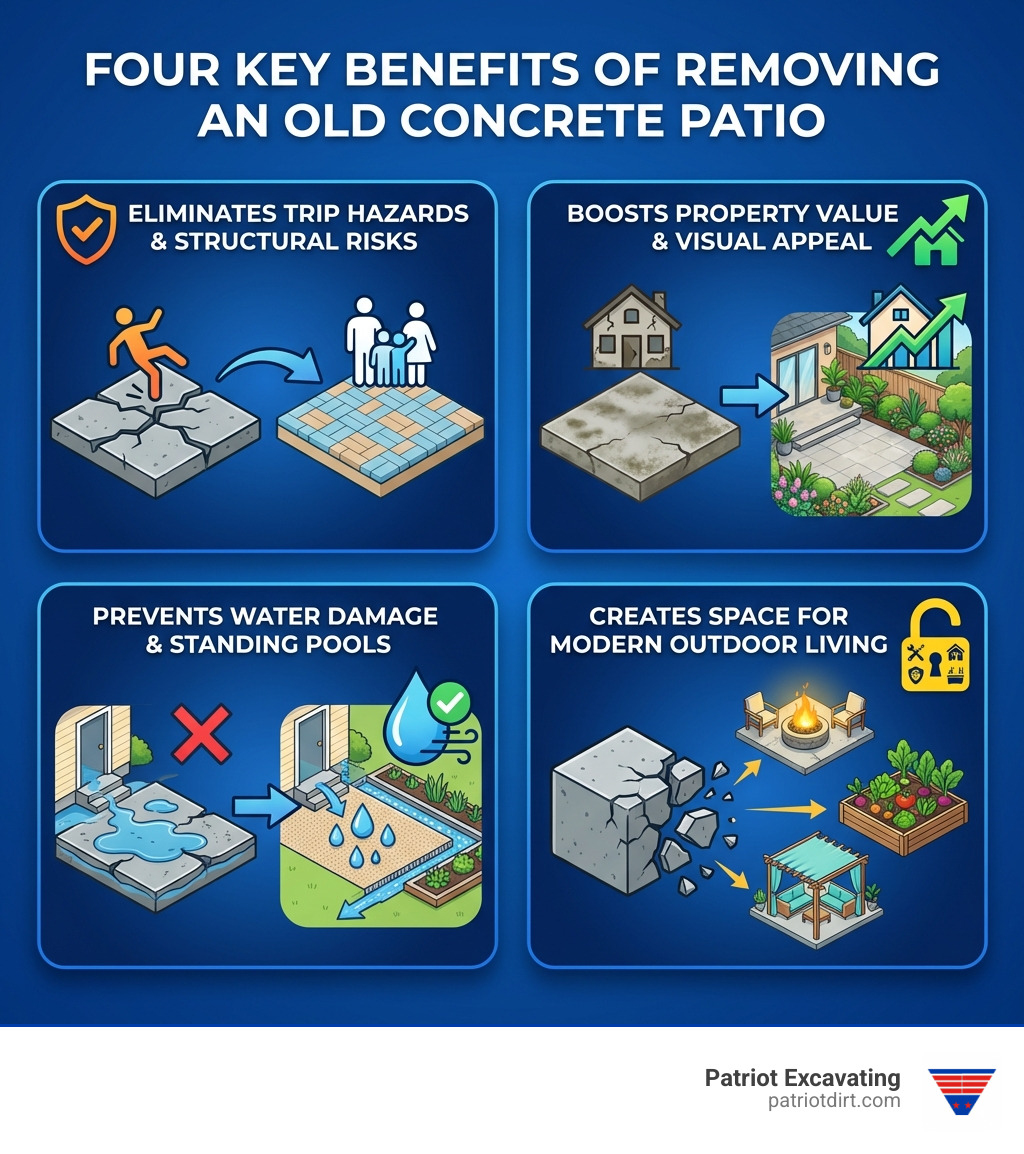 FOUR KEY BENEFITS OF REMOVING AN OLD CONCRETE PATIO

ELIMINATES TRIP HAZARDS & STRUCTURAL RISKS

BOOSTS PROPERTY VALUE & VISUAL APPEAL

PREVENTS WATER DAMAGE & STANDING POOLS

CREATES SPACE FOR MODERN OUTDOOR LIVING

Patriot Excavating
patriotdirt.com