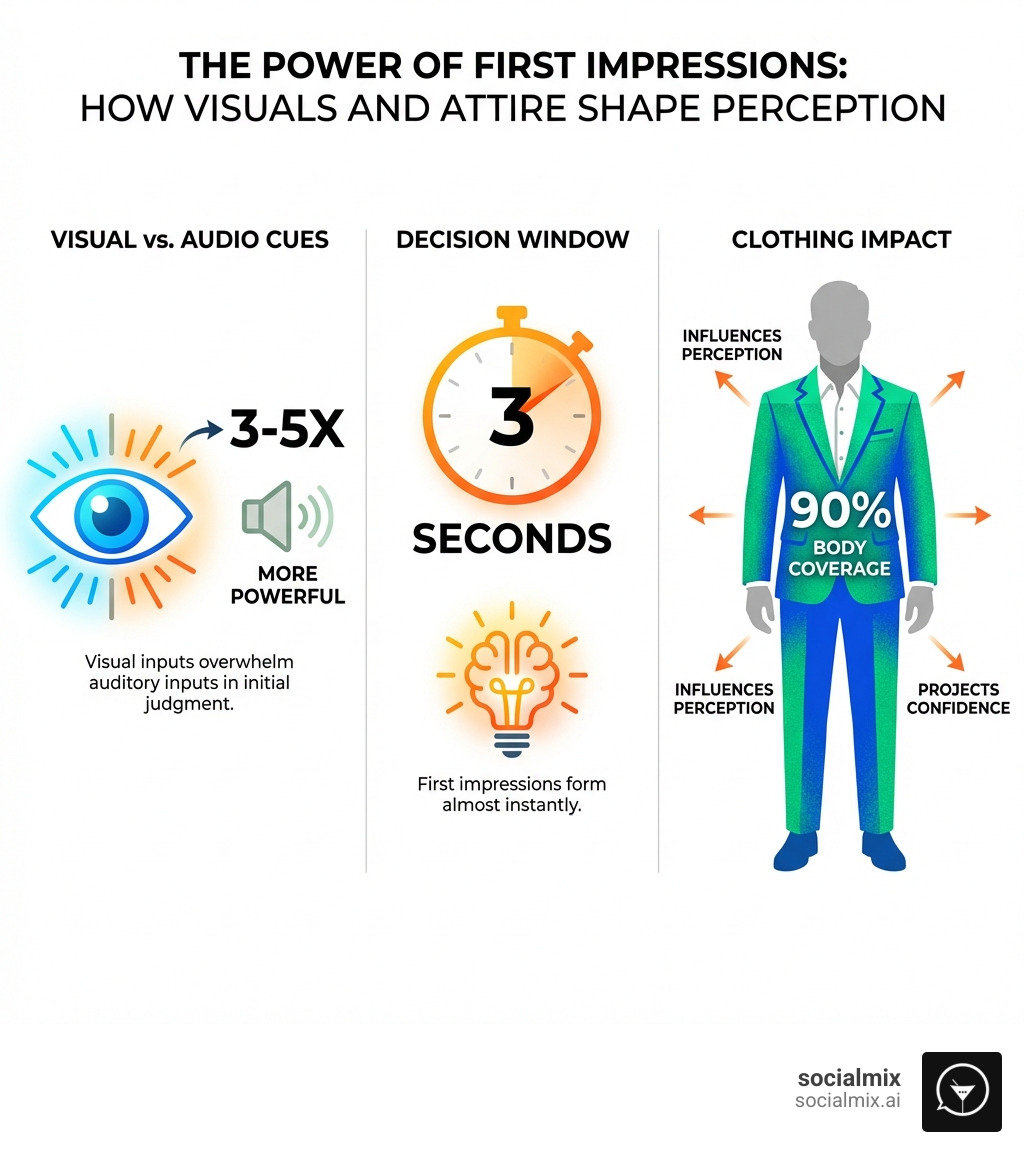 THE POWER OF FIRST IMPRESSIONS:
HOW VISUALS AND ATTIRE SHAPE PERCEPTION

VISUAL vs. AUDIO CUES

3-5X

MORE POWERFUL

Visual inputs overwhelm auditory inputs in initial judgment.

DECISION WINDOW

3

SECONDS

First impressions form almost instantly.

CLOTHING IMPACT

INFLUENCES PERCEPTION

90%
BODY COVERAGE

INFLUENCES PERCEPTION

PROJECTS CONFIDENCE

socialmix
socialmix.ai