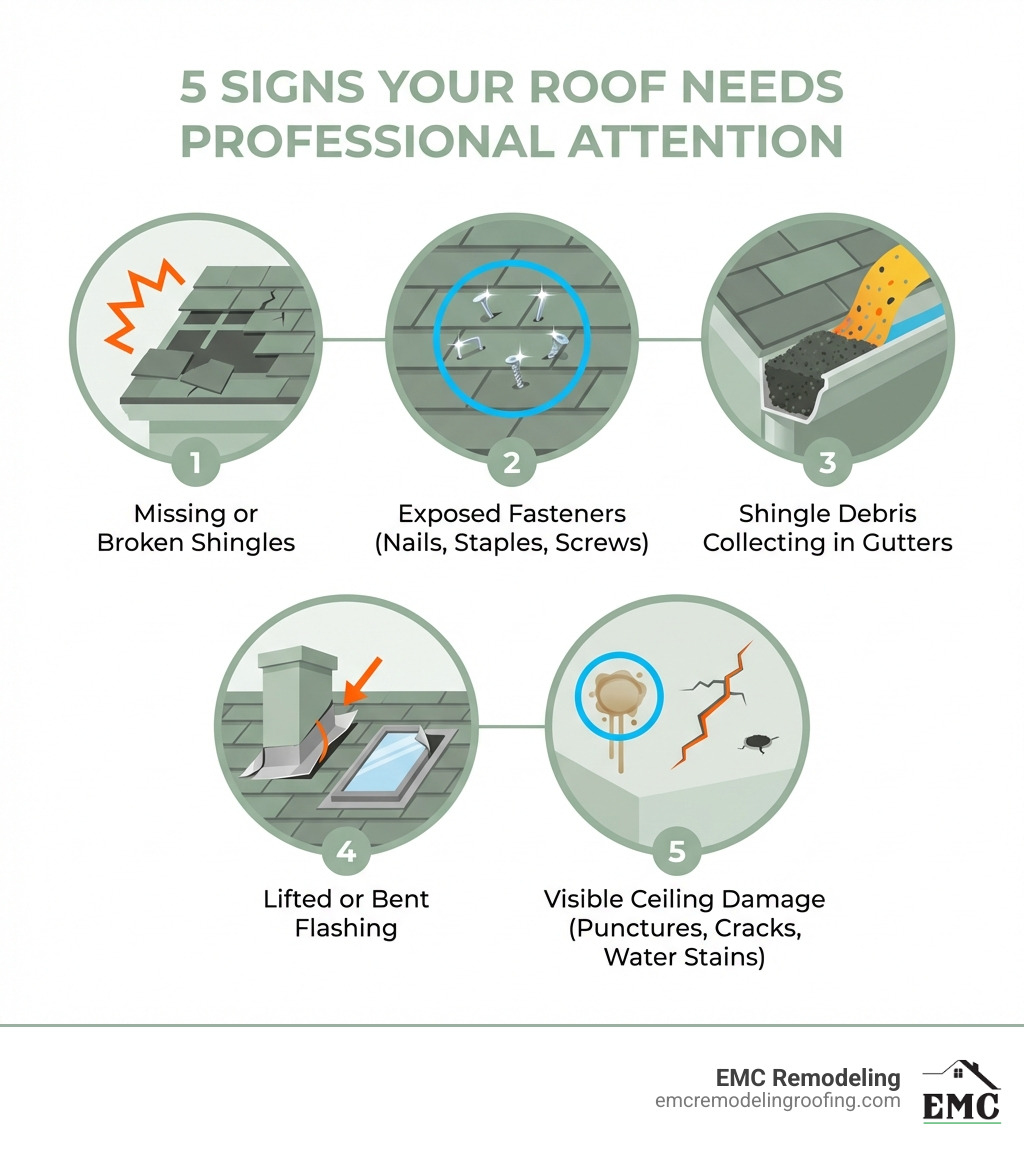 5 SIGNS YOUR ROOF NEEDS PROFESSIONAL ATTENTION

1
Missing or Broken Shingles

2
Exposed Fasteners (Nails, Staples, Screws)

3
Shingle Debris Collecting in Gutters

4
Lifted or Bent Flashing

5
Visible Ceiling Damage (Punctures, Cracks, Water Stains)

EMC Remodeling
emcremodelingroofing.com

EMC