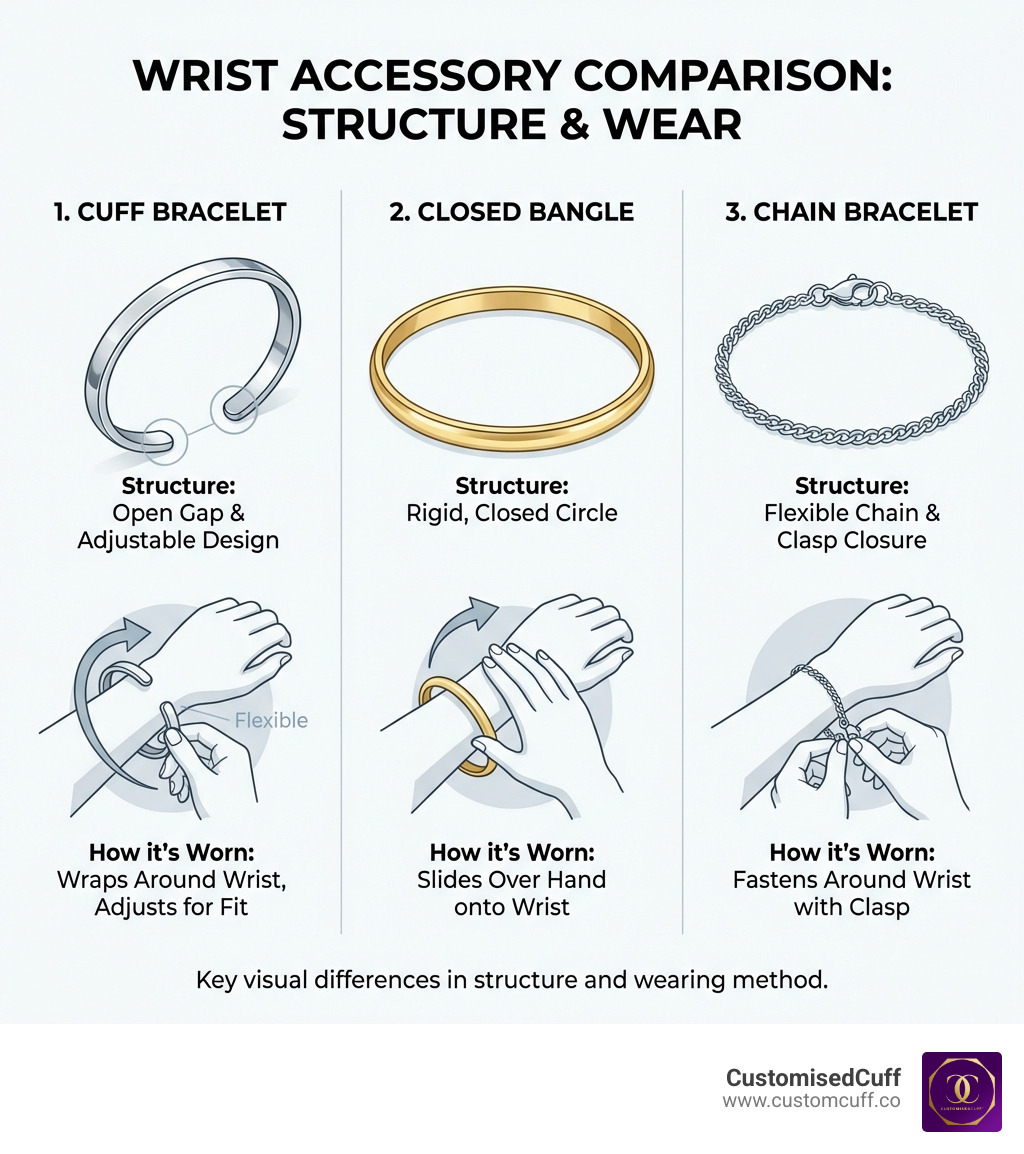 WRIST ACCESSORY COMPARISON: STRUCTURE & WEAR

1. CUFF BRACELET

Structure:
Open Gap & Adjustable Design

Flexible

How it's Worn:
Wraps Around Wrist, Adjusts for Fit

2. CLOSED BANGLE

Structure:
Rigid, Closed Circle

How it's Worn:
Slides Over Hand onto Wrist

3. CHAIN BRACELET

Structure:
Flexible Chain & Clasp Closure

How it's Worn:
Fastens Around Wrist with Clasp

Key visual differences in structure and wearing method.

CustomisedCuff
www.customcuff.co

CUSTOMISEDCUFF