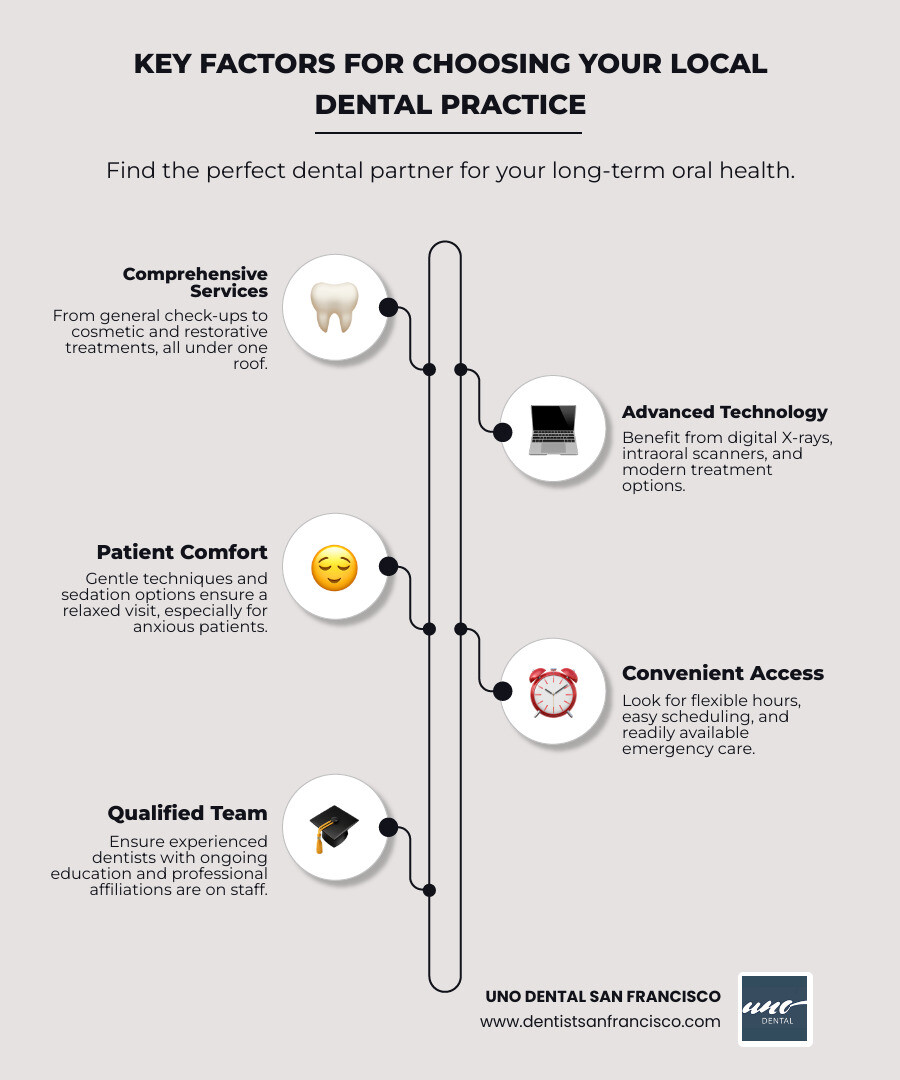 KEY FACTORS FOR CHOOSING YOUR LOCAL DENTAL PRACTICE

Find the perfect dental partner for your long-term oral health.

Comprehensive Services

From general check-ups to cosmetic and restorative treatments, all under one roof.

Advanced Technology

Benefit from digital X-rays, intraoral scanners, and modern treatment options.

Patient Comfort

Gentle techniques and sedation options ensure a relaxed visit, especially for anxious patients.

Convenient Access

Look for flexible hours, easy scheduling, and readily available emergency care.

Qualified Team

Ensure experienced dentists with ongoing education and professional affiliations are on staff.

UNO DENTAL SAN FRANCISCO
www.dentistsanfrancisco.com

uno
DENTAL