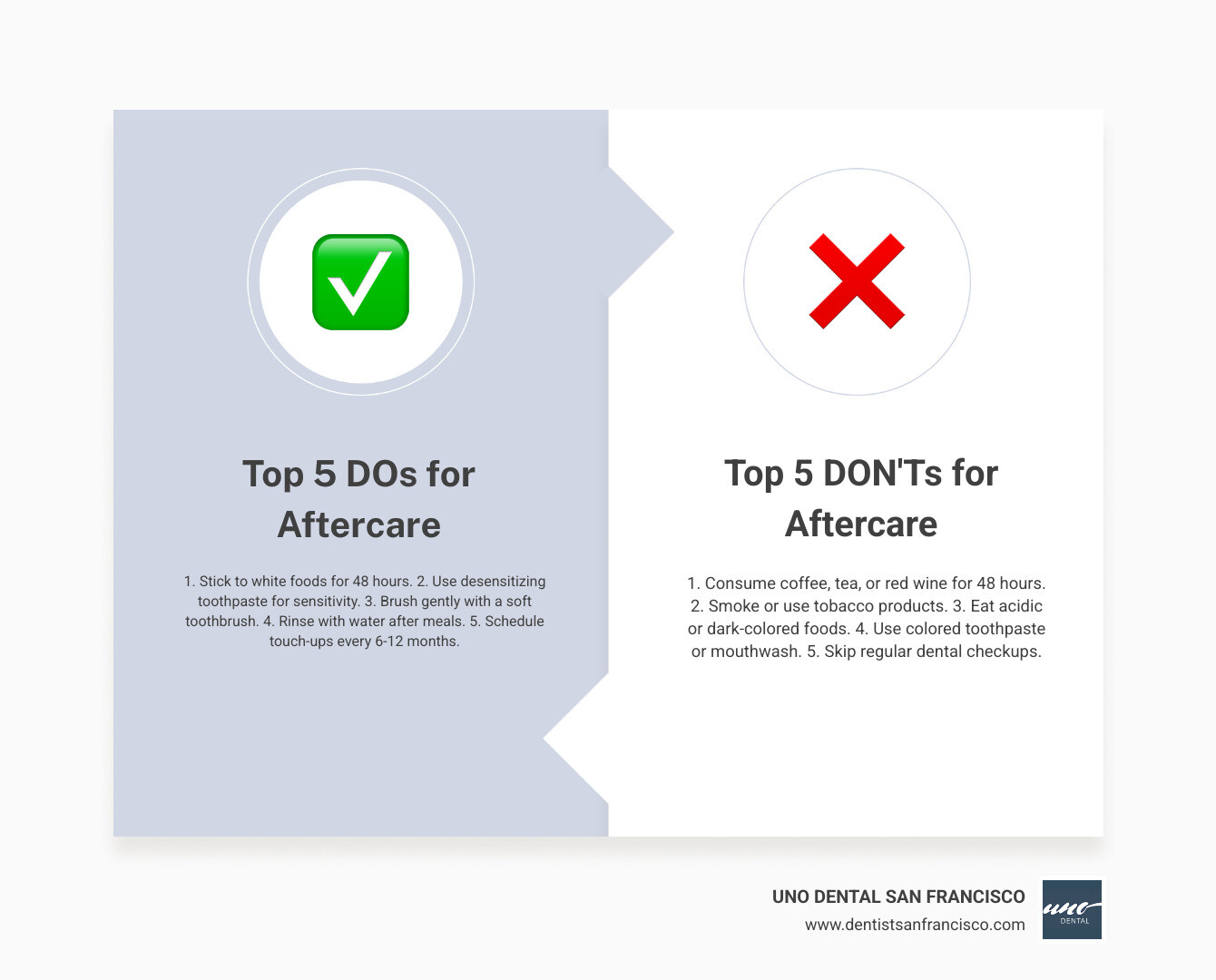 Top 5 DOs for Aftercare

1. Stick to white foods for 48 hours. 2. Use desensitizing toothpaste for sensitivity. 3. Brush gently with a soft toothbrush. 4. Rinse with water after meals. 5. Schedule touch-ups every 6-12 months.

Top 5 DON'Ts for Aftercare

1. Consume coffee, tea, or red wine for 48 hours. 2. Smoke or use tobacco products. 3. Eat acidic or dark-colored foods. 4. Use colored toothpaste or mouthwash. 5. Skip regular dental checkups.

UNO DENTAL SAN FRANCISCO
www.dentistsanfrancisco.com

uno
DENTAL