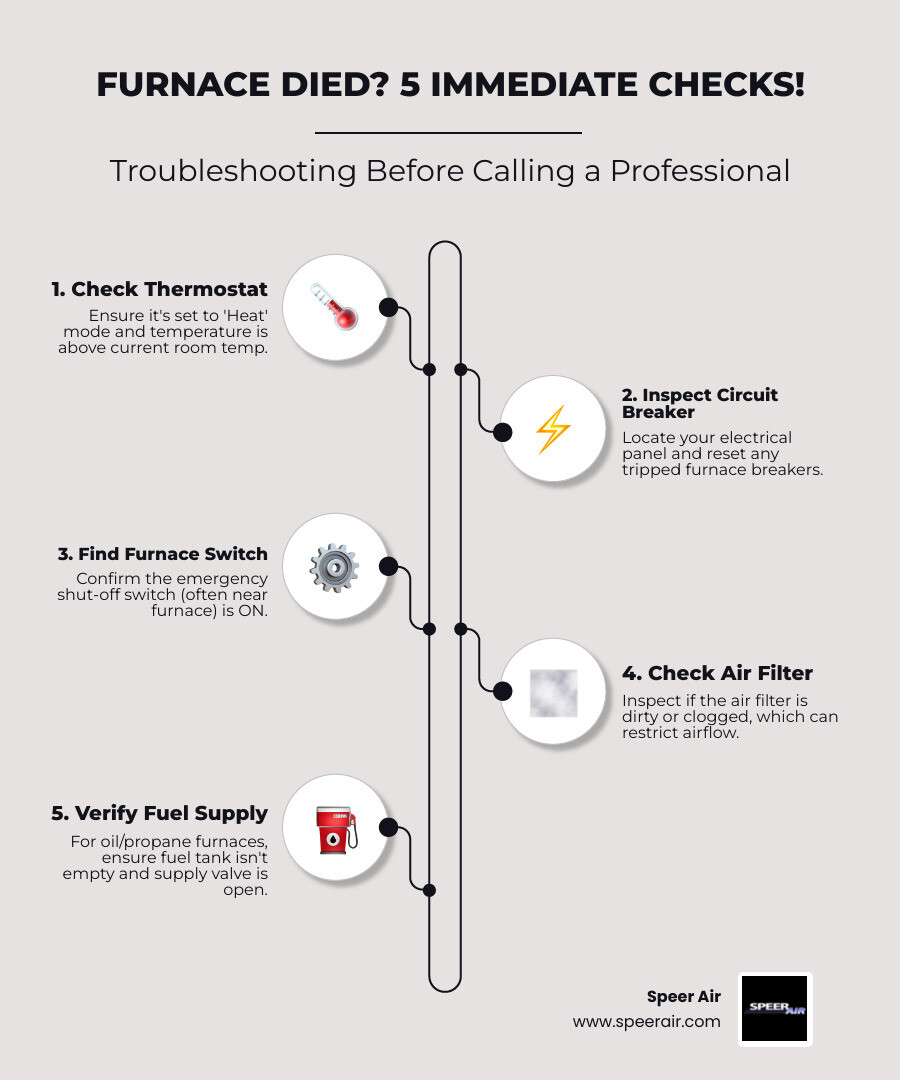 FURNACE DIED? 5 IMMEDIATE CHECKS!

Troubleshooting Before Calling a Professional

1. Check Thermostat

Ensure it's set to 'Heat' mode and temperature is above current room temp.

2. Inspect Circuit Breaker

Locate your electrical panel and reset any tripped furnace breakers.

3. Find Furnace Switch

Confirm the emergency shut-off switch (often near furnace) is ON.

4. Check Air Filter

Inspect if the air filter is dirty or clogged, which can restrict airflow.

5. Verify Fuel Supply

For oil/propane furnaces, ensure fuel tank isn't empty and supply valve is open.

Speer Air
www.speerair.com

SPEER AIR