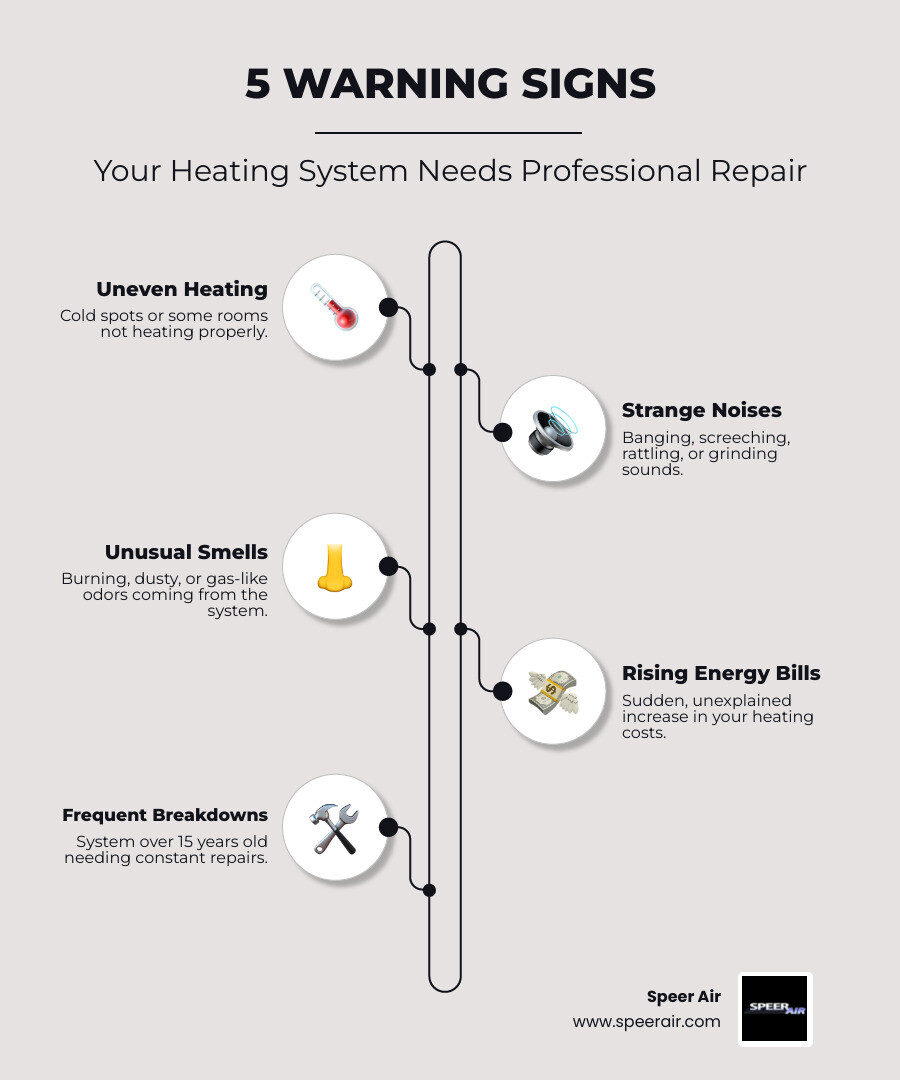 5 WARNING SIGNS

Your Heating System Needs Professional Repair

Uneven Heating
Cold spots or some rooms not heating properly.

Strange Noises
Banging, screeching, rattling, or grinding sounds.

Unusual Smells
Burning, dusty, or gas-like odors coming from the system.

Rising Energy Bills
Sudden, unexplained increase in your heating costs.

Frequent Breakdowns
System over 15 years old needing constant repairs.

Speer Air
www.speerair.com

SPEER AIR