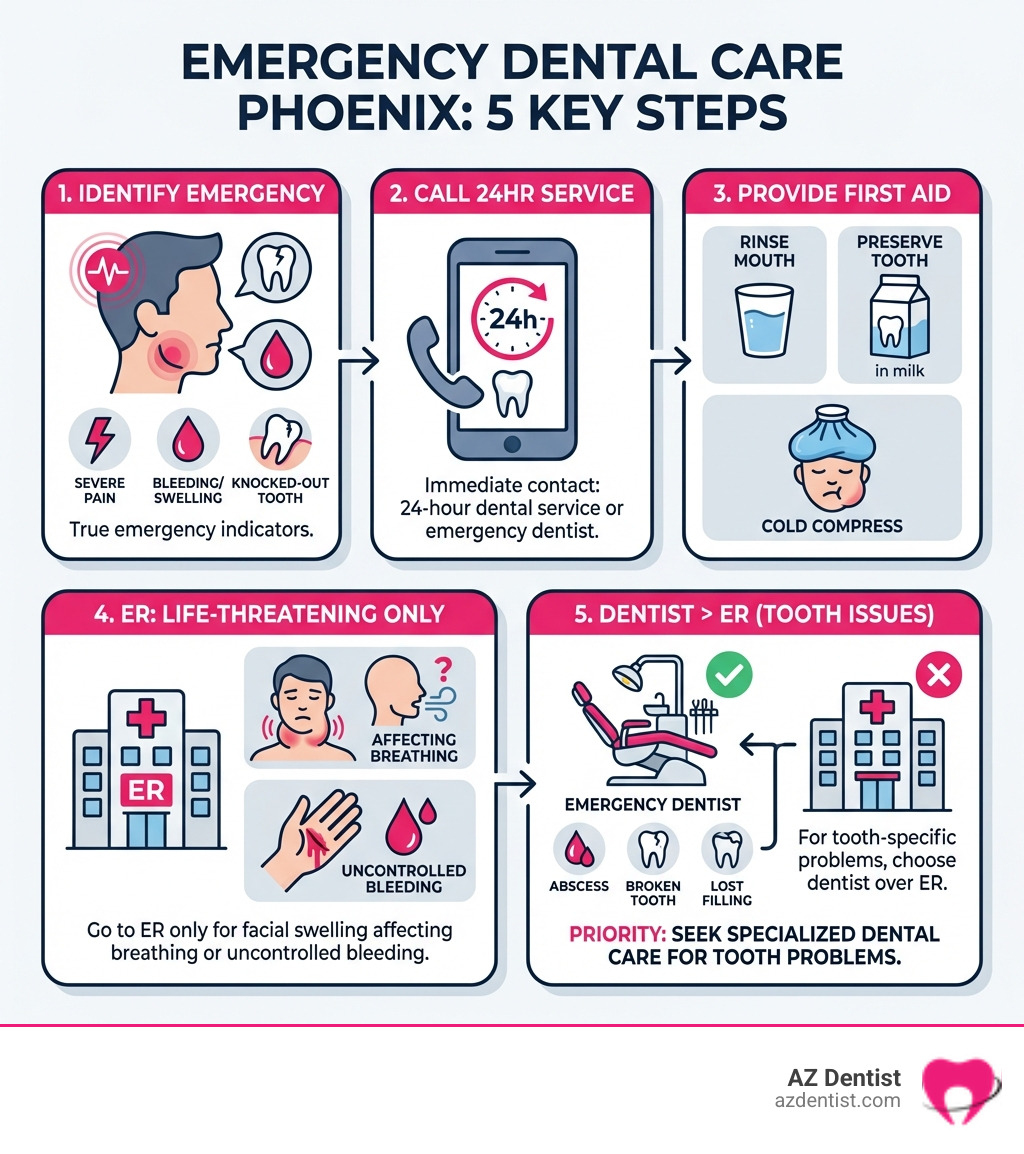 EMERGENCY DENTAL CARE PHOENIX: 5 KEY STEPS

1. IDENTIFY EMERGENCY

SEVERE PAIN

BLEEDING/ SWELLING

KNOCKED-OUT TOOTH

True emergency indicators.

2. CALL 24HR SERVICE

24h

Immediate contact: 24-hour dental service or emergency dentist.

3. PROVIDE FIRST AID

RINSE MOUTH

PRESERVE TOOTH

in milk

COLD COMPRESS

4. ER: LIFE-THREATENING ONLY

ER

AFFECTING BREATHING

UNCONTROLLED BLEEDING

Go to ER only for facial swelling affecting breathing or uncontrolled bleeding.

5. DENTIST > ER (TOOTH ISSUES)

EMERGENCY DENTIST

ABSCESS

BROKEN TOOTH

LOST FILLING

For tooth-specific problems, choose dentist over ER.

PRIORITY: SEEK SPECIALIZED DENTAL CARE FOR TOOTH PROBLEMS.

AZ Dentist
azdentist.com