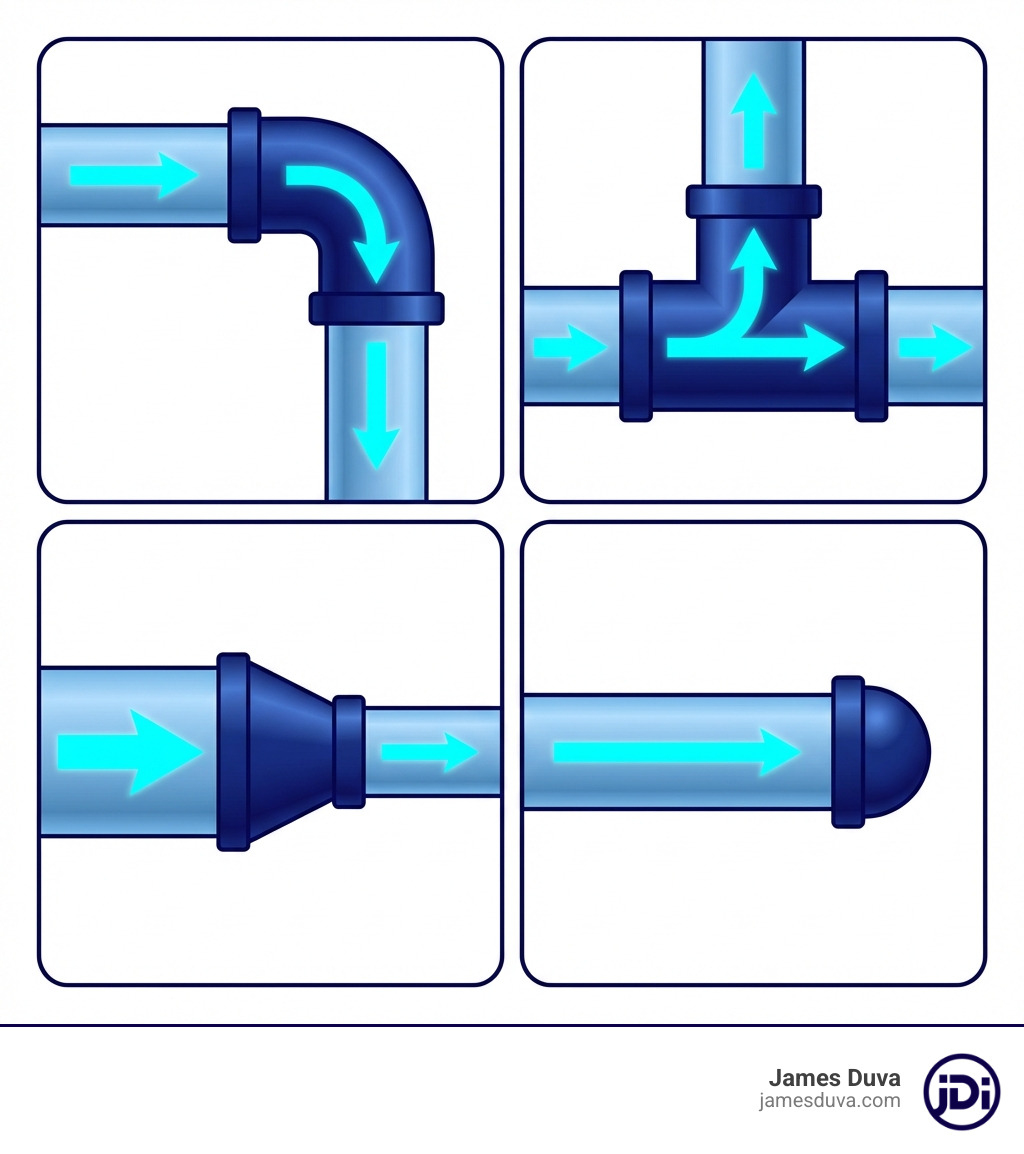 James Duva
jamesduva.com
jDi