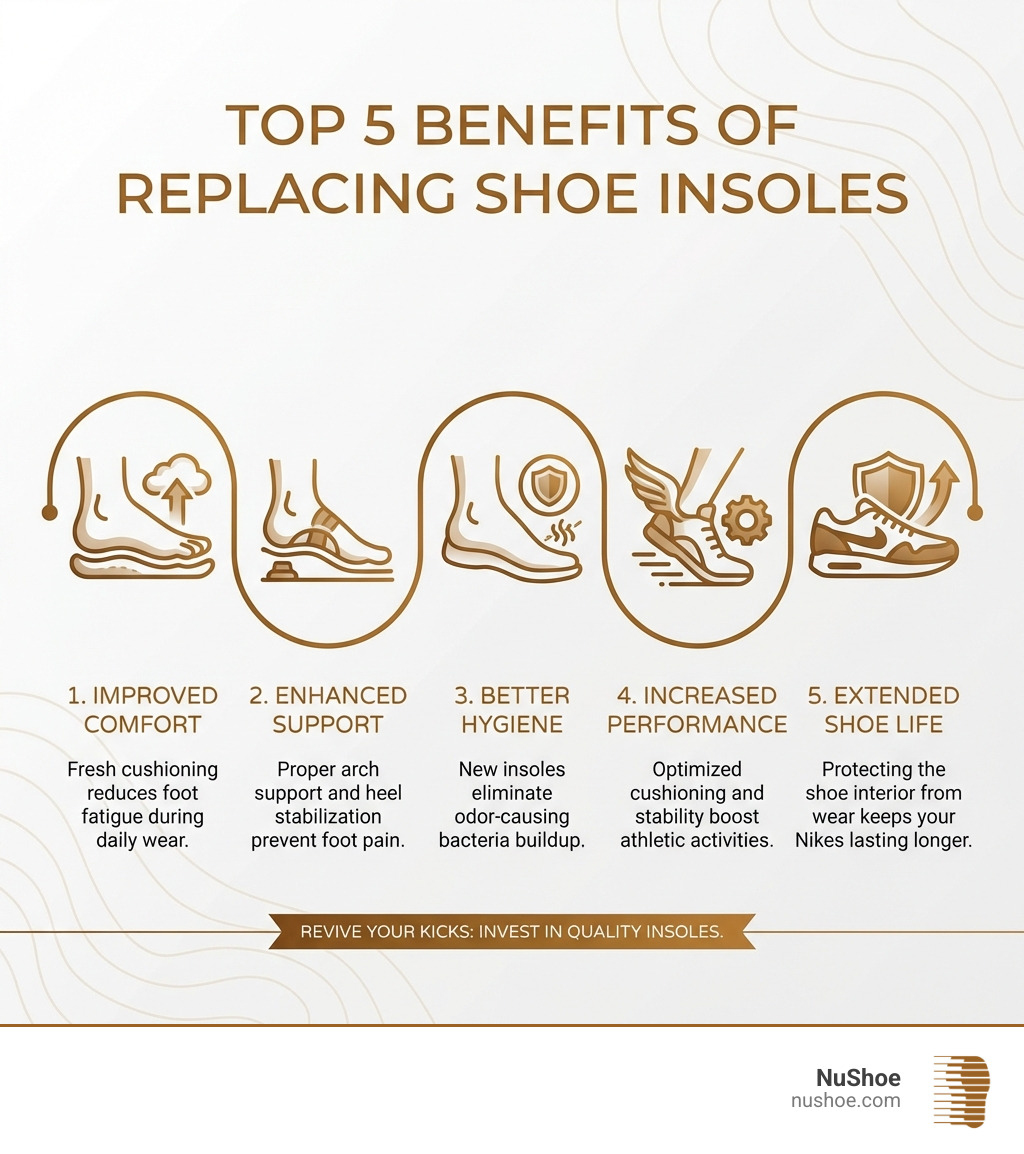 TOP 5 BENEFITS OF REPLACING SHOE INSOLES

1. IMPROVED COMFORT

Fresh cushioning reduces foot fatigue during daily wear.

2. ENHANCED SUPPORT

Proper arch support and heel stabilization prevent foot pain.

3. BETTER HYGIENE

New insoles eliminate odor-causing bacteria buildup.

4. INCREASED PERFORMANCE

Optimized cushioning and stability boost athletic activities.

5. EXTENDED SHOE LIFE

Protecting the shoe interior from wear keeps your Nikes lasting longer.

REVIVE YOUR KICKS: INVEST IN QUALITY INSOLES.

NuShoe
nushoe.com