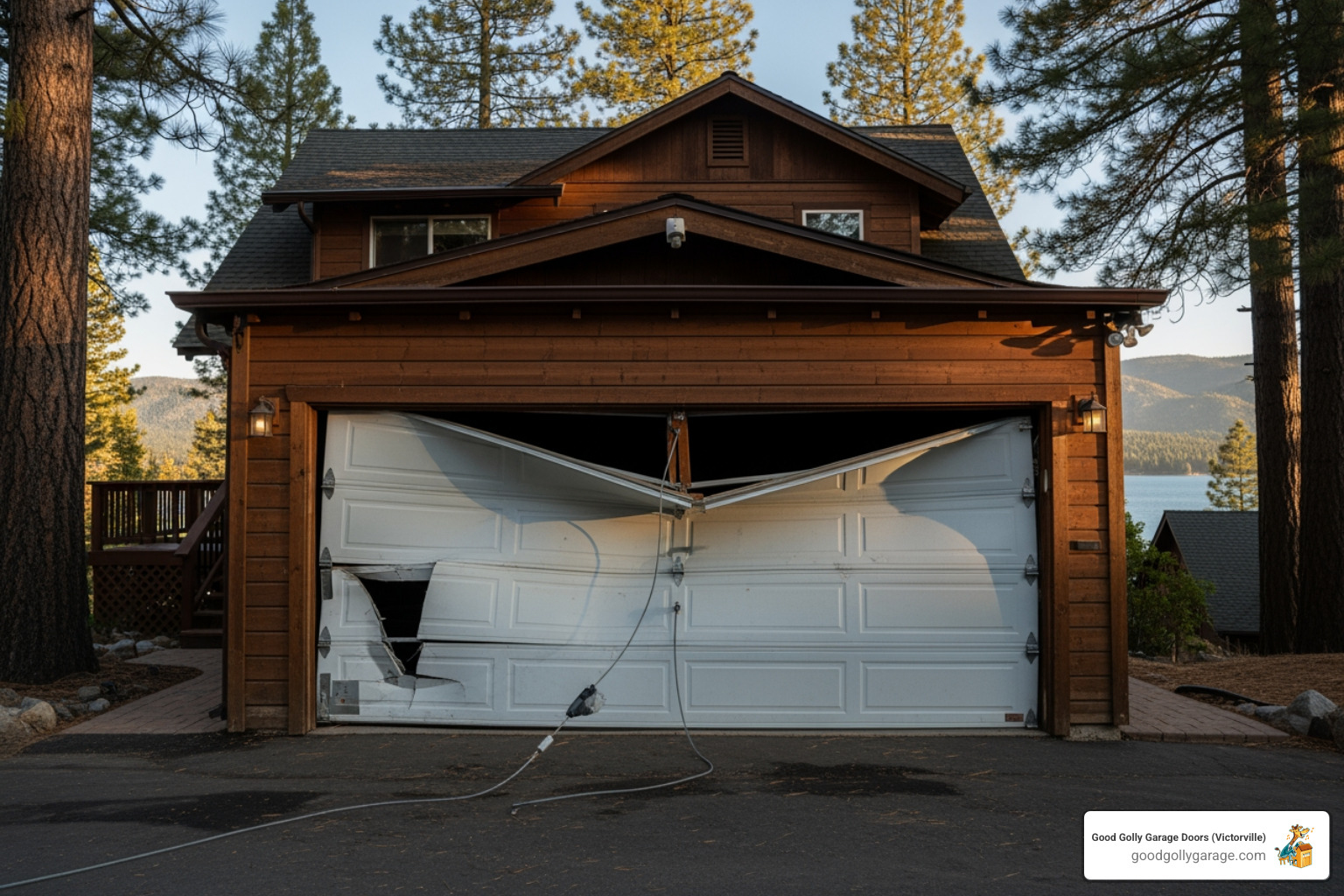 Good Golly Garage Doors (Victorville)
goodgollygarage.com