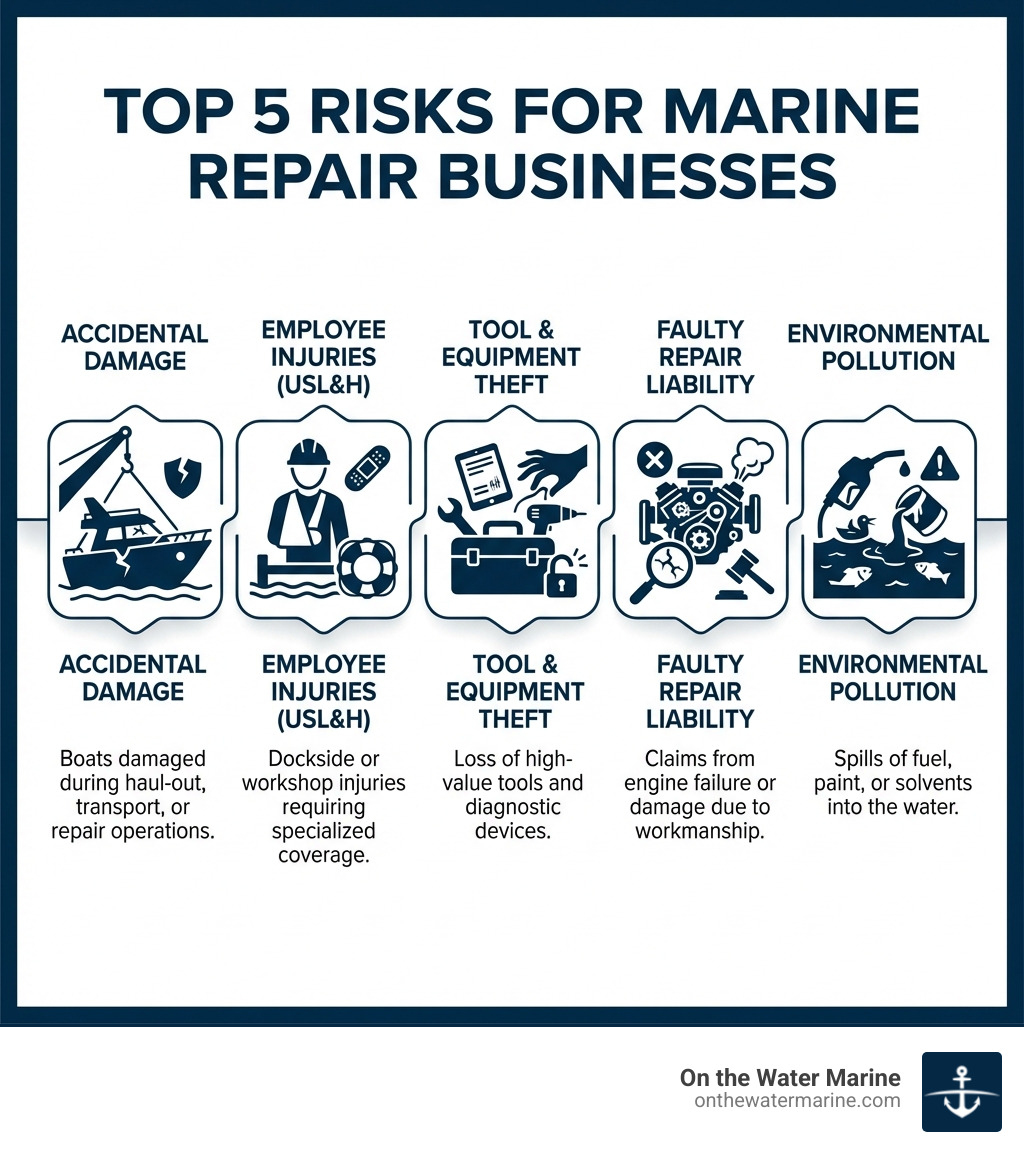 TOP 5 RISKS FOR MARINE REPAIR BUSINESSES

ACCIDENTAL DAMAGE

EMPLOYEE INJURIES (USL&H)

TOOL & EQUIPMENT THEFT

FAULTY REPAIR LIABILITY

ENVIRONMENTAL POLLUTION

ACCIDENTAL DAMAGE

Boats damaged during haul-out, transport, or repair operations.

EMPLOYEE INJURIES (USL&H)

Dockside or workshop injuries requiring specialized coverage.

TOOL & EQUIPMENT THEFT

Loss of high-value tools and diagnostic devices.

FAULTY REPAIR LIABILITY

Claims from engine failure or damage due to workmanship.

ENVIRONMENTAL POLLUTION

Spills of fuel, paint, or solvents into the water.

On the Water Marine
onthewatermarine.com