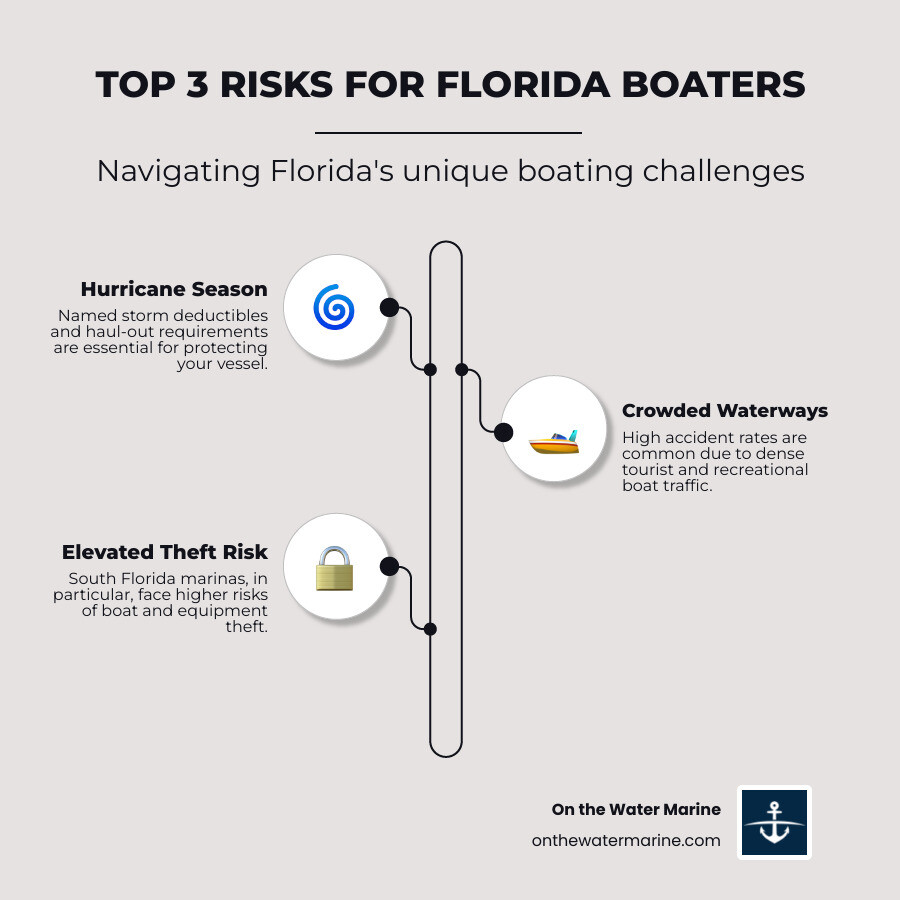 TOP 3 RISKS FOR FLORIDA BOATERS

Navigating Florida's unique boating challenges

Hurricane Season
Named storm deductibles and haul-out requirements are essential for protecting your vessel.

Crowded Waterways
High accident rates are common due to dense tourist and recreational boat traffic.

Elevated Theft Risk
South Florida marinas, in particular, face higher risks of boat and equipment theft.

On the Water Marine
onthewatermarine.com