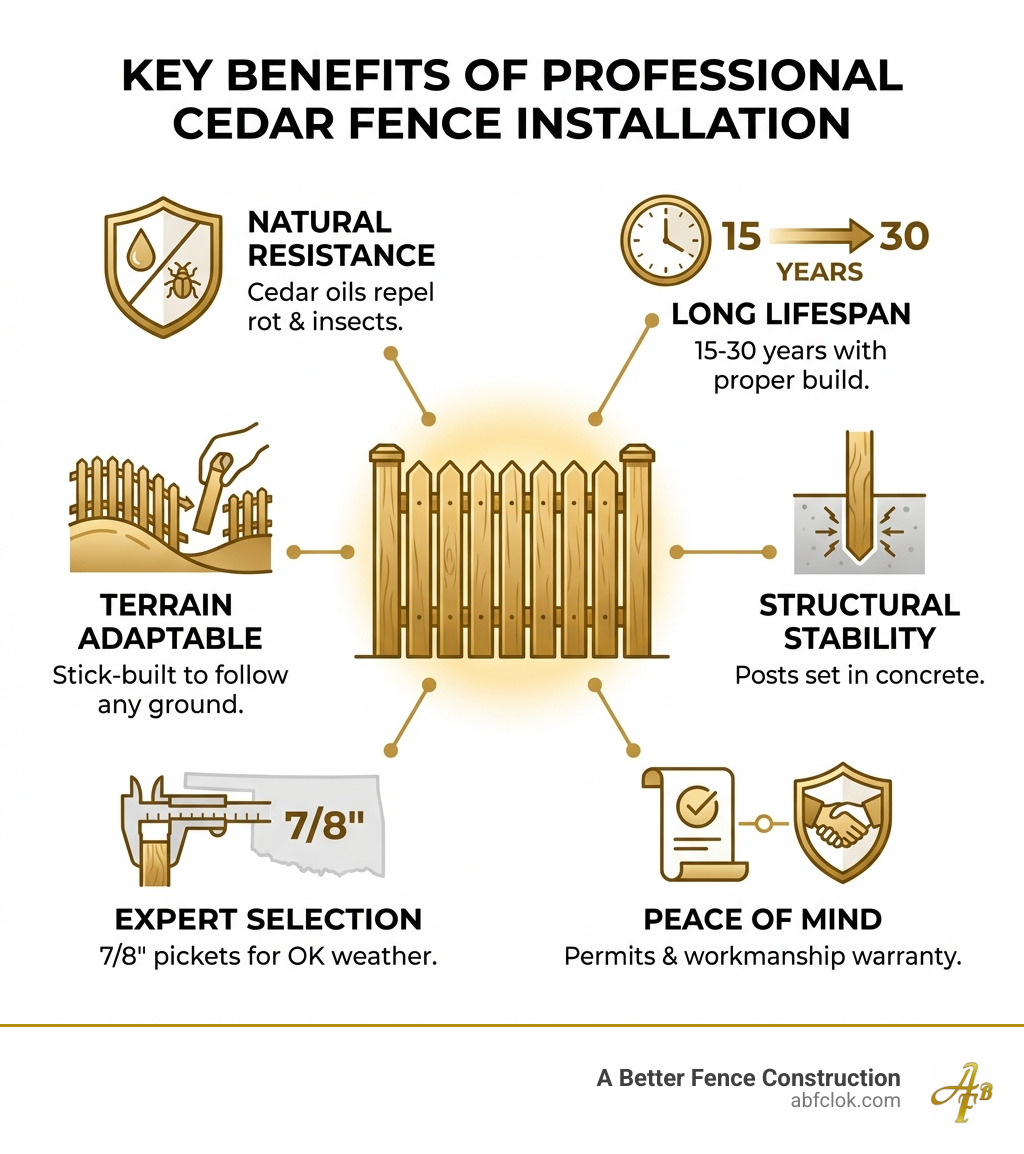 KEY BENEFITS OF PROFESSIONAL CEDAR FENCE INSTALLATION

NATURAL RESISTANCE
Cedar oils repel rot & insects.

15 → 30
YEARS

LONG LIFESPAN
15-30 years with proper build.

TERRAIN ADAPTABLE
Stick-built to follow any ground.

STRUCTURAL STABILITY
Posts set in concrete.

7/8"

EXPERT SELECTION
7/8" pickets for OK weather.

PEACE OF MIND
Permits & workmanship warranty.

A Better Fence Construction
abfclok.com

AFB