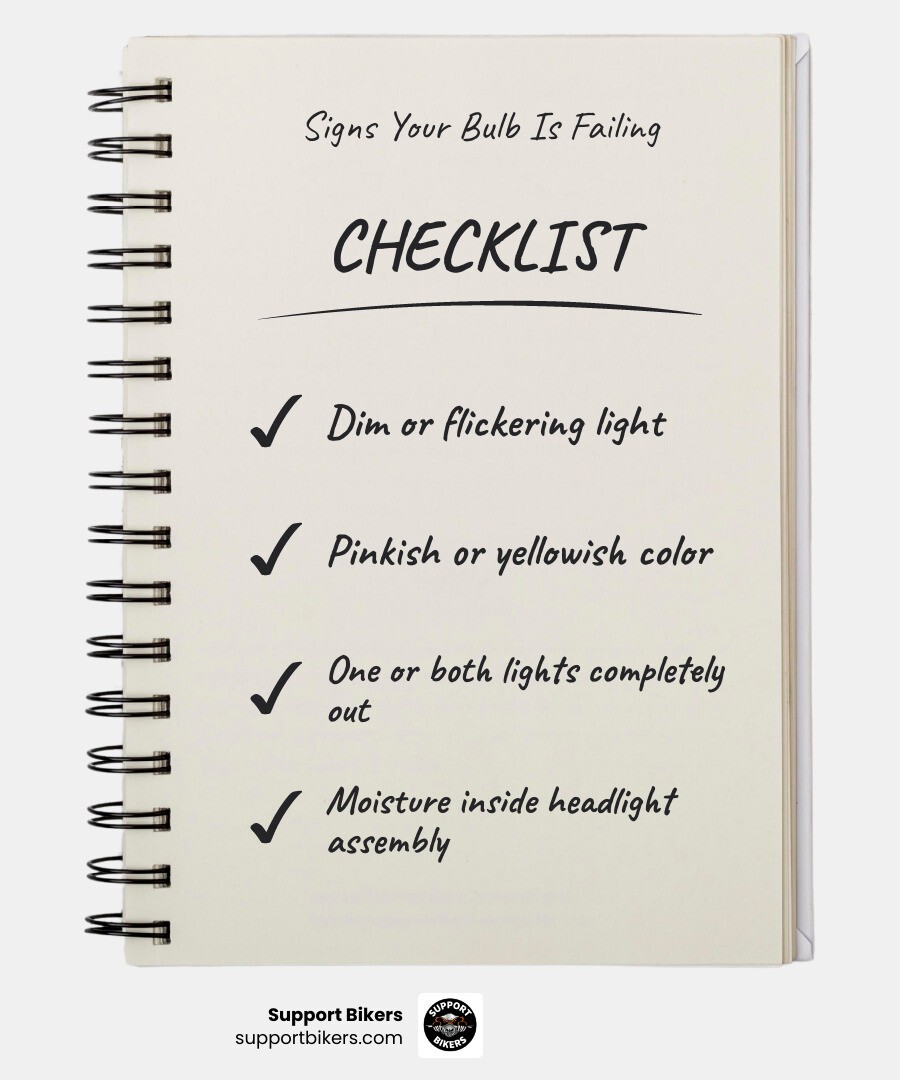 Signs Your Bulb Is Failing

CHECKLIST

✓ Dim or flickering light

✓ Pinkish or yellowish color

✓ One or both lights completely out

✓ Moisture inside headlight assembly

Support Bikers
supportbikers.com

SUPPORT BIKERS