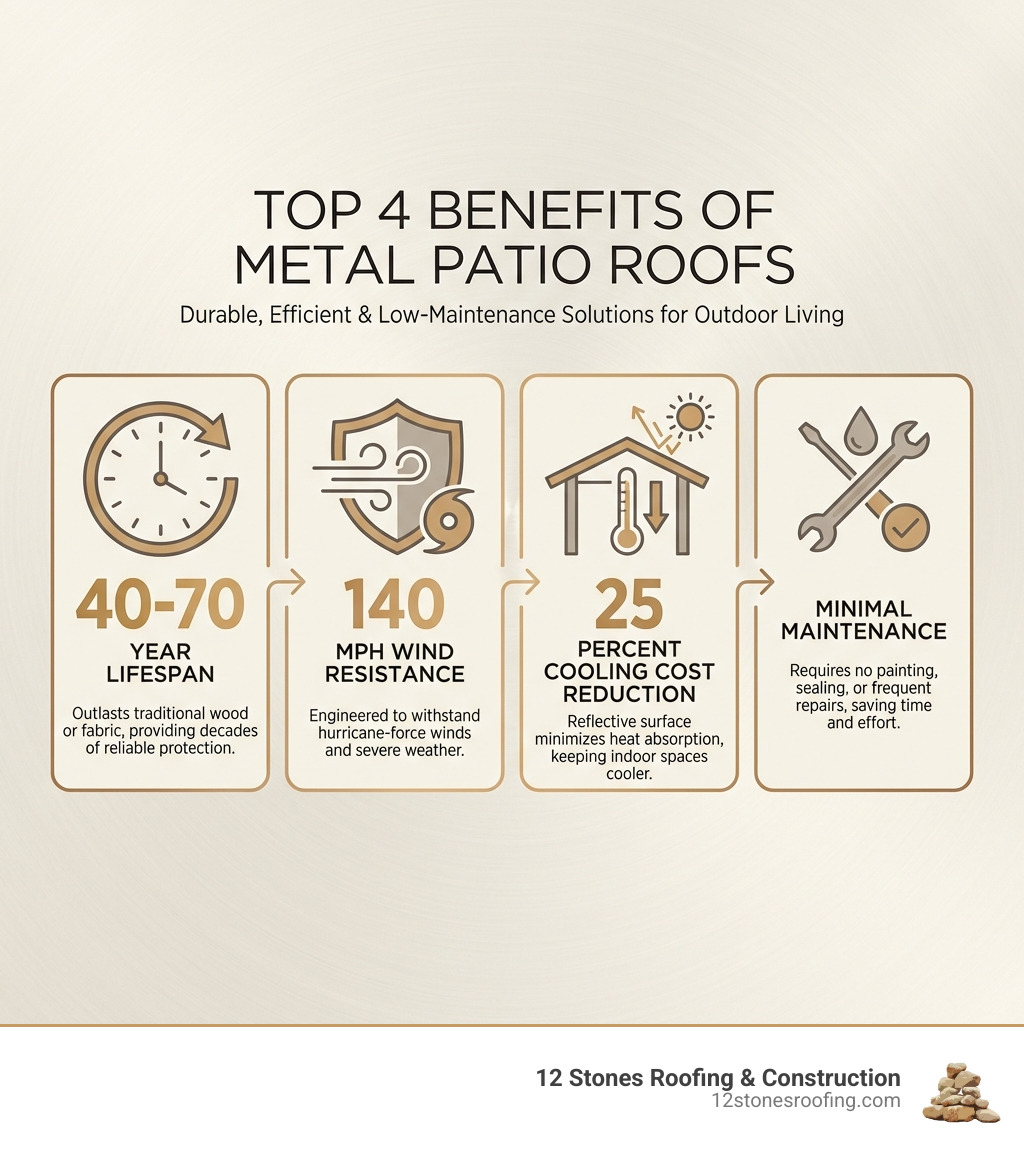 TOP 4 BENEFITS OF METAL PATIO ROOFS

Durable, Efficient & Low-Maintenance Solutions for Outdoor Living

40-70
YEAR LIFESPAN
Outlasts traditional wood or fabric, providing decades of reliable protection.

140
MPH WIND RESISTANCE
Engineered to withstand hurricane-force winds and severe weather.

25
PERCENT COOLING COST REDUCTION
Reflective surface minimizes heat absorption, keeping indoor spaces cooler.

MINIMAL MAINTENANCE
Requires no painting, sealing, or frequent repairs, saving time and effort.

12 Stones Roofing & Construction
12stonesroofing.com