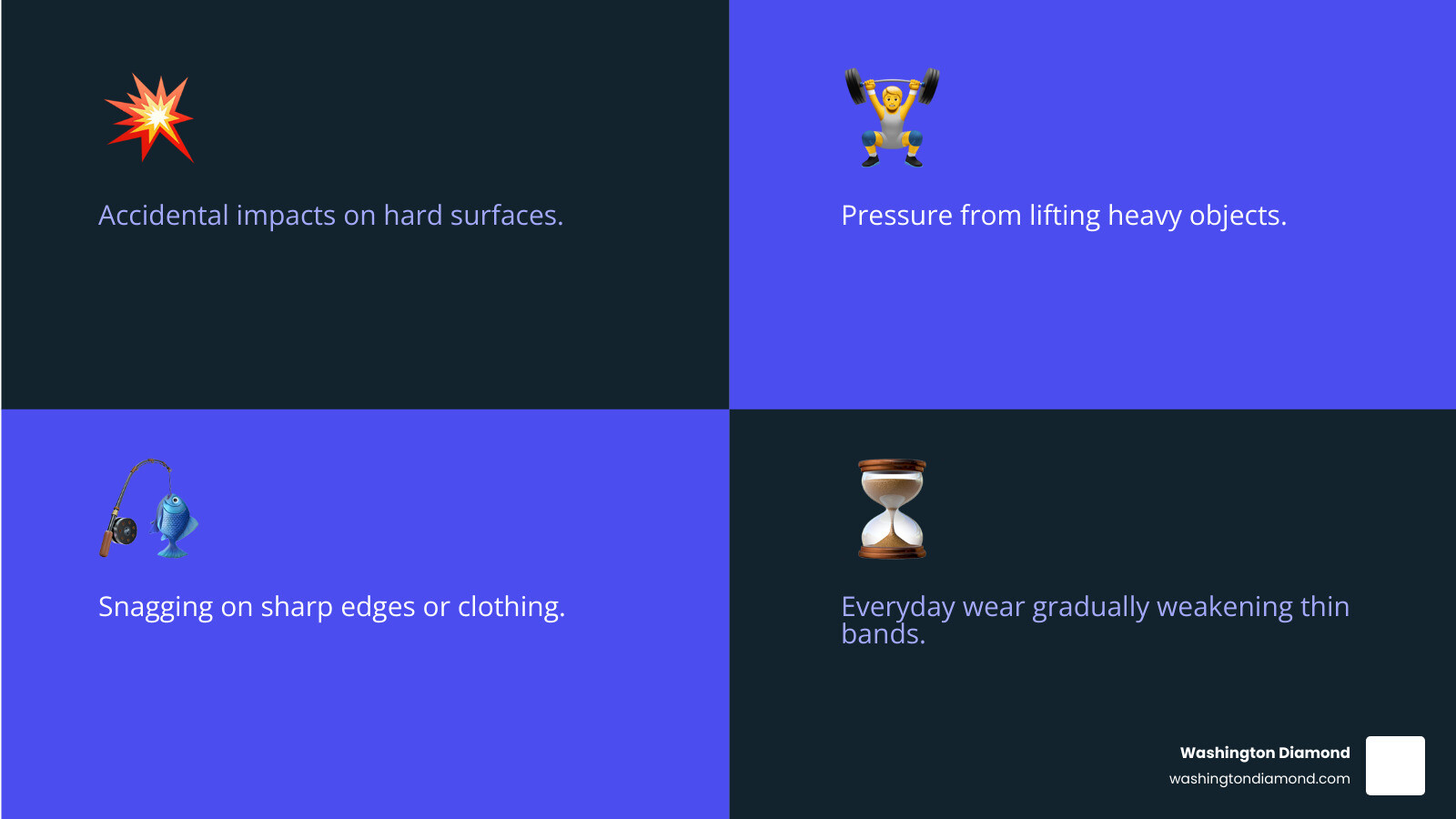 Accidental impacts on hard surfaces.

Pressure from lifting heavy objects.

Snagging on sharp edges or clothing.

Everyday wear gradually weakening thin bands.

Washington Diamond
washingtondiamond.com