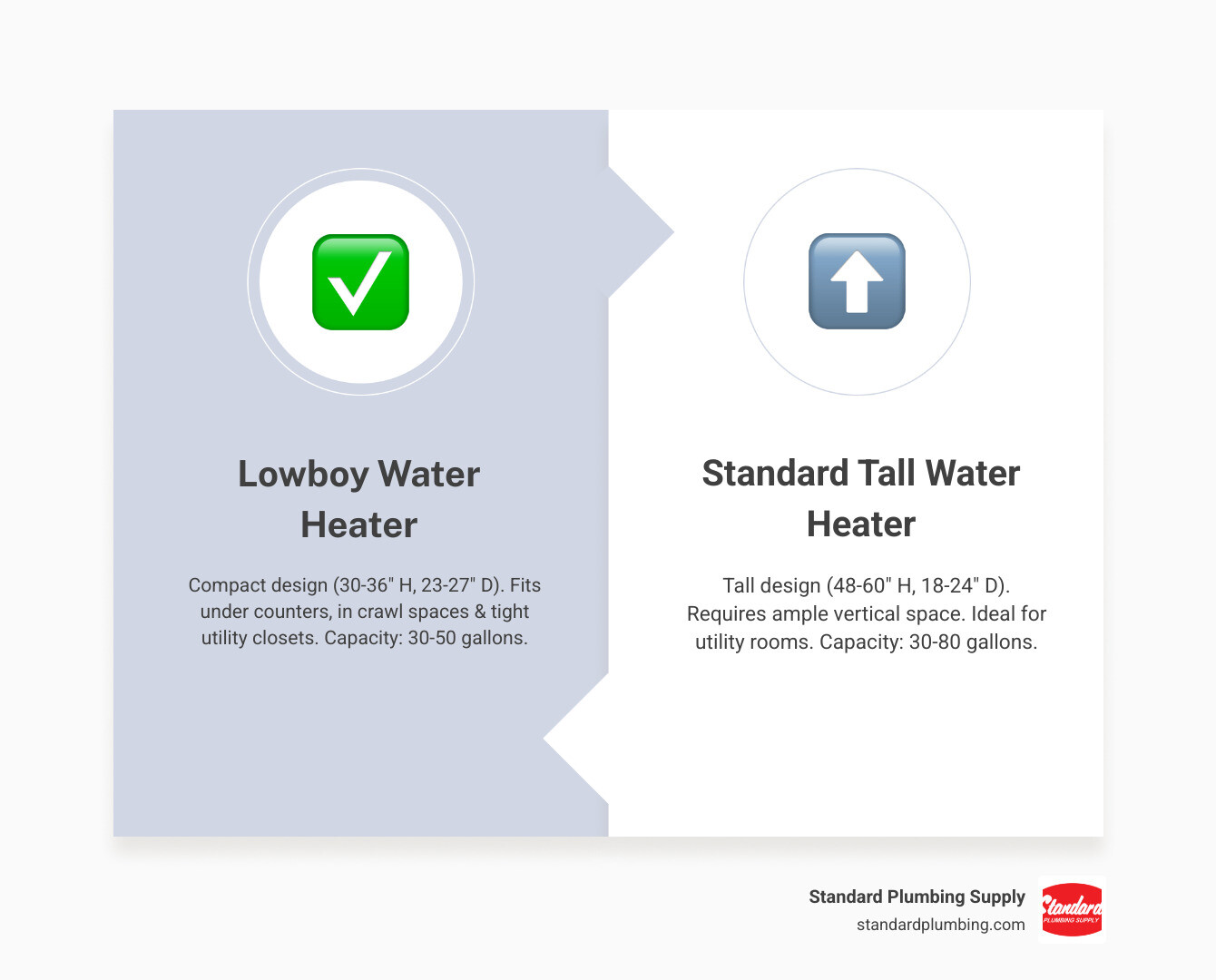 Lowboy Water Heater

Compact design (30-36" H, 23-27" D). Fits under counters, in crawl spaces & tight utility closets. Capacity: 30-50 gallons.

Standard Tall Water Heater

Tall design (48-60" H, 18-24" D). Requires ample vertical space. Ideal for utility rooms. Capacity: 30-80 gallons.

Standard Plumbing Supply
standardplumbing.com

Standard
PLUMBING SUPPLY