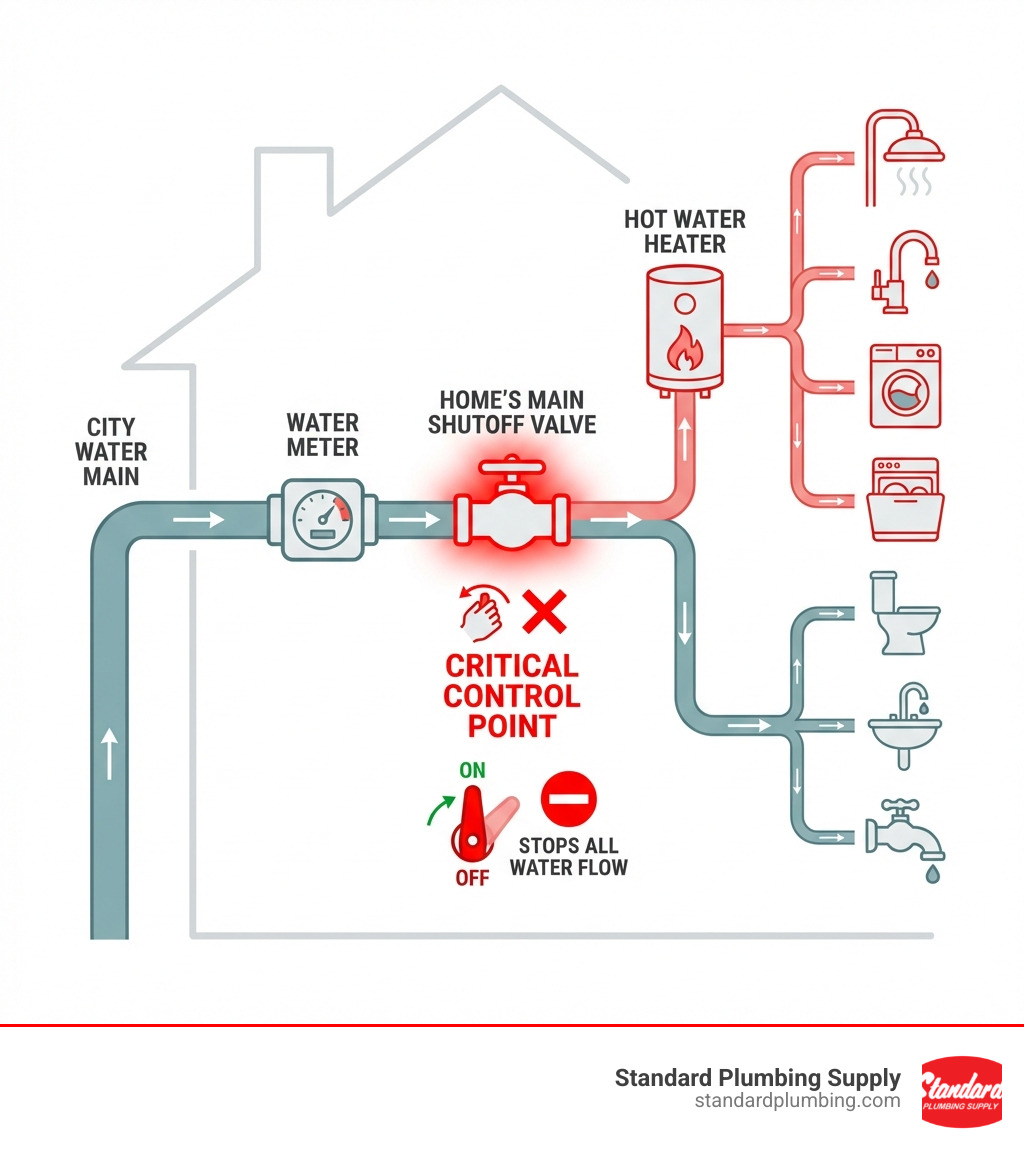 CITY WATER MAIN

WATER METER

HOME'S MAIN SHUTOFF VALVE

HOT WATER HEATER

CRITICAL CONTROL POINT

ON

OFF

STOPS ALL WATER FLOW

Standard Plumbing Supply
standardplumbing.com

Standard
PLUMBING SUPPLY