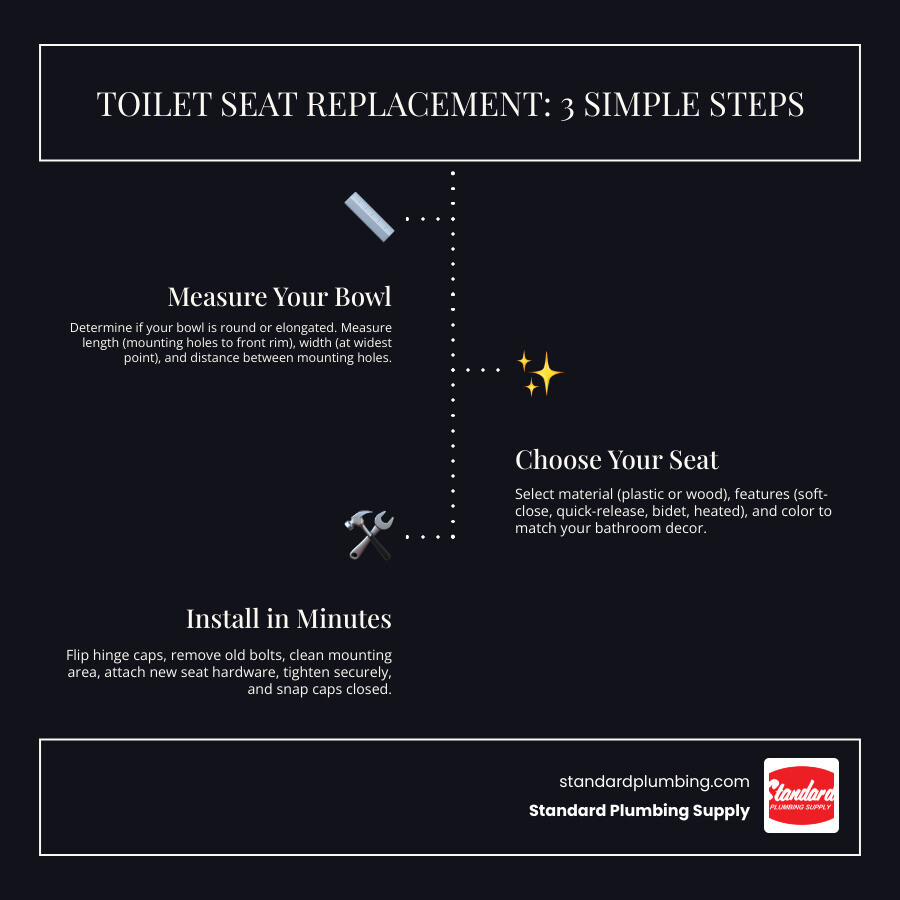 TOILET SEAT REPLACEMENT: 3 SIMPLE STEPS

Measure Your Bowl

Determine if your bowl is round or elongated. Measure length (mounting holes to front rim), width (at widest point), and distance between mounting holes.

Choose Your Seat

Select material (plastic or wood), features (soft-close, quick-release, bidet, heated), and color to match your bathroom decor.

Install in Minutes

Flip hinge caps, remove old bolts, clean mounting area, attach new seat hardware, tighten securely, and snap caps closed.

standardplumbing.com
Standard Plumbing Supply

Standard
PLUMBING SUPPLY