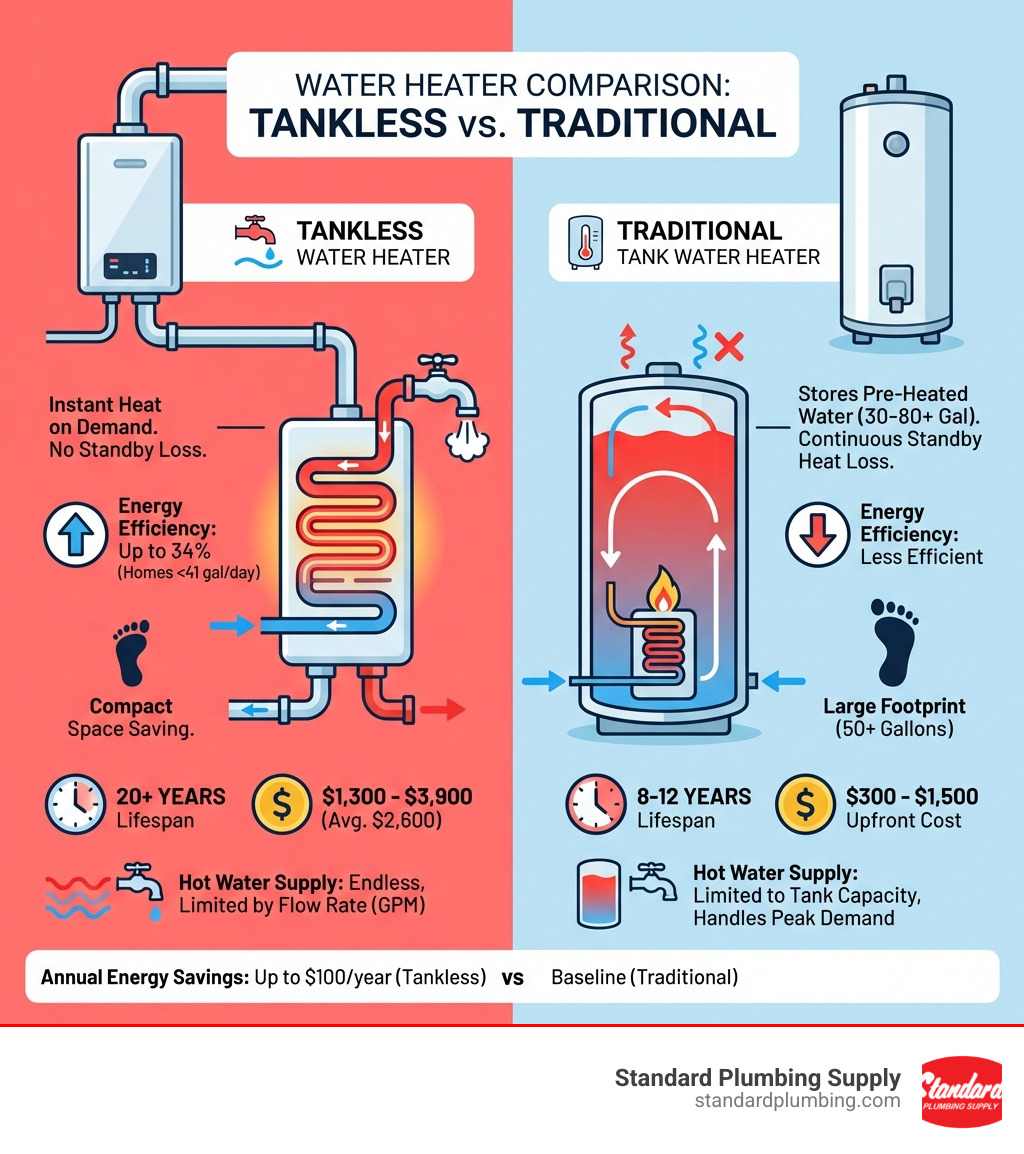 WATER HEATER COMPARISON:
TANKLESS vs. TRADITIONAL

TANKLESS
WATER HEATER

Instant Heat on Demand. No Standby Loss.

Energy Efficiency: Up to 34% (Homes <41 gal/day)

Compact Space Saving.

20+ YEARS Lifespan

$1,300 - $3,900 (Avg. $2,600)

Hot Water Supply: Endless, Limited by Flow Rate (GPM)

TRADITIONAL
TANK WATER HEATER

Stores Pre-Heated Water (30-80+ Gal). Continuous Standby Heat Loss.

Energy Efficiency: Less Efficient

Large Footprint (50+ Gallons)

8-12 YEARS Lifespan

$300 - $1,500 Upfront Cost

Hot Water Supply: Limited to Tank Capacity, Handles Peak Demand

Annual Energy Savings: Up to $100/year (Tankless) vs Baseline (Traditional)

Standard Plumbing Supply
standardplumbing.com
Standard
PLUMBING SUPPLY