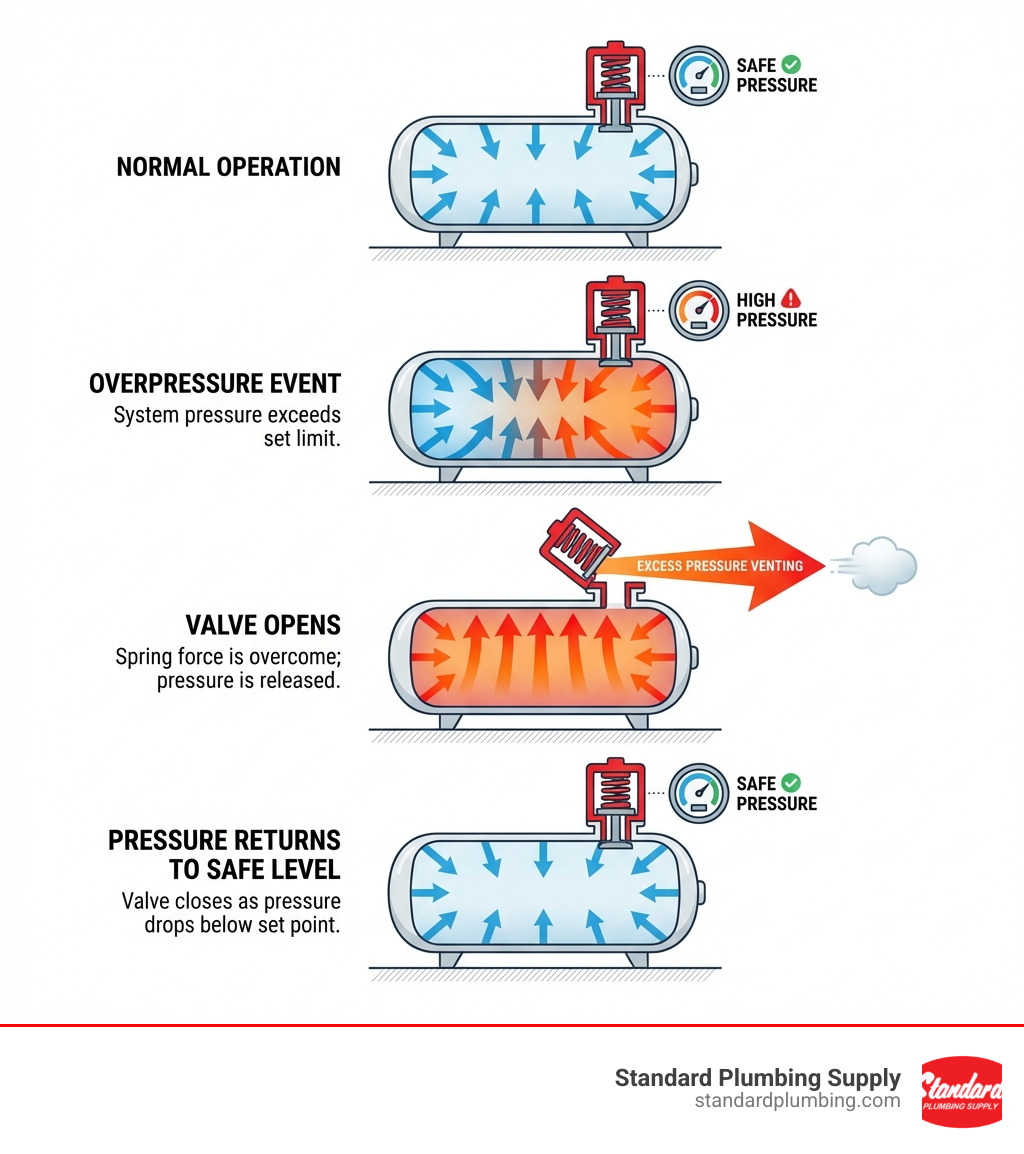 SAFE PRESSURE

NORMAL OPERATION

HIGH PRESSURE

OVERPRESSURE EVENT
System pressure exceeds set limit.

EXCESS PRESSURE VENTING

VALVE OPENS
Spring force is overcome; pressure is released.

SAFE PRESSURE

PRESSURE RETURNS TO SAFE LEVEL
Valve closes as pressure drops below set point.

Standard Plumbing Supply
standardplumbing.com

Standard
PLUMBING SUPPLY