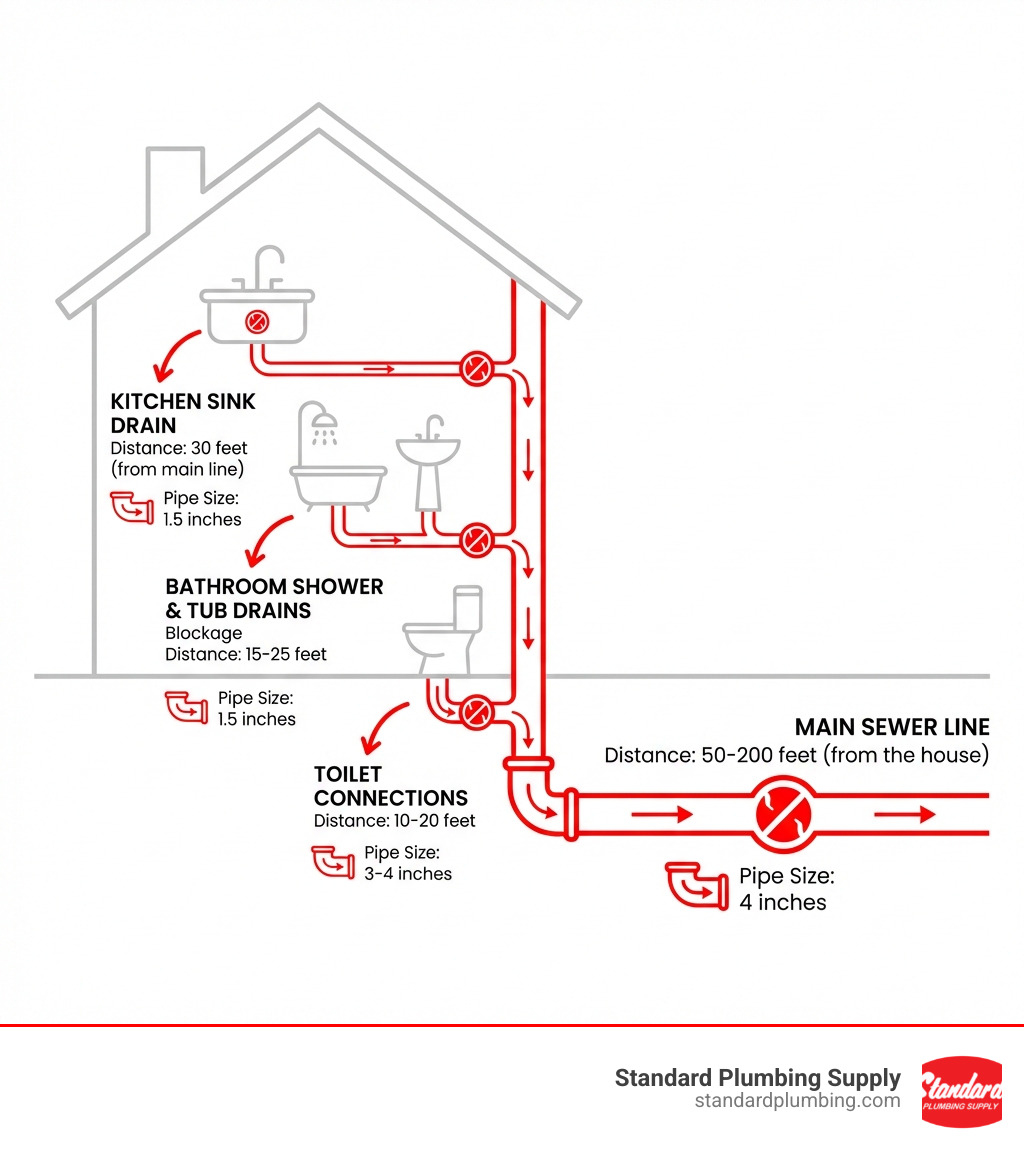 KITCHEN SINK DRAIN
Distance: 30 feet (from main line)

Pipe Size: 1.5 inches

BATHROOM SHOWER & TUB DRAINS
Blockage
Distance: 15-25 feet

Pipe Size: 1.5 inches

TOILET CONNECTIONS
Distance: 10-20 feet

Pipe Size: 3-4 inches

MAIN SEWER LINE
Distance: 50-200 feet (from the house)

Pipe Size: 4 inches

Standard Plumbing Supply
standardplumbing.com

Standard
PLUMBING SUPPLY