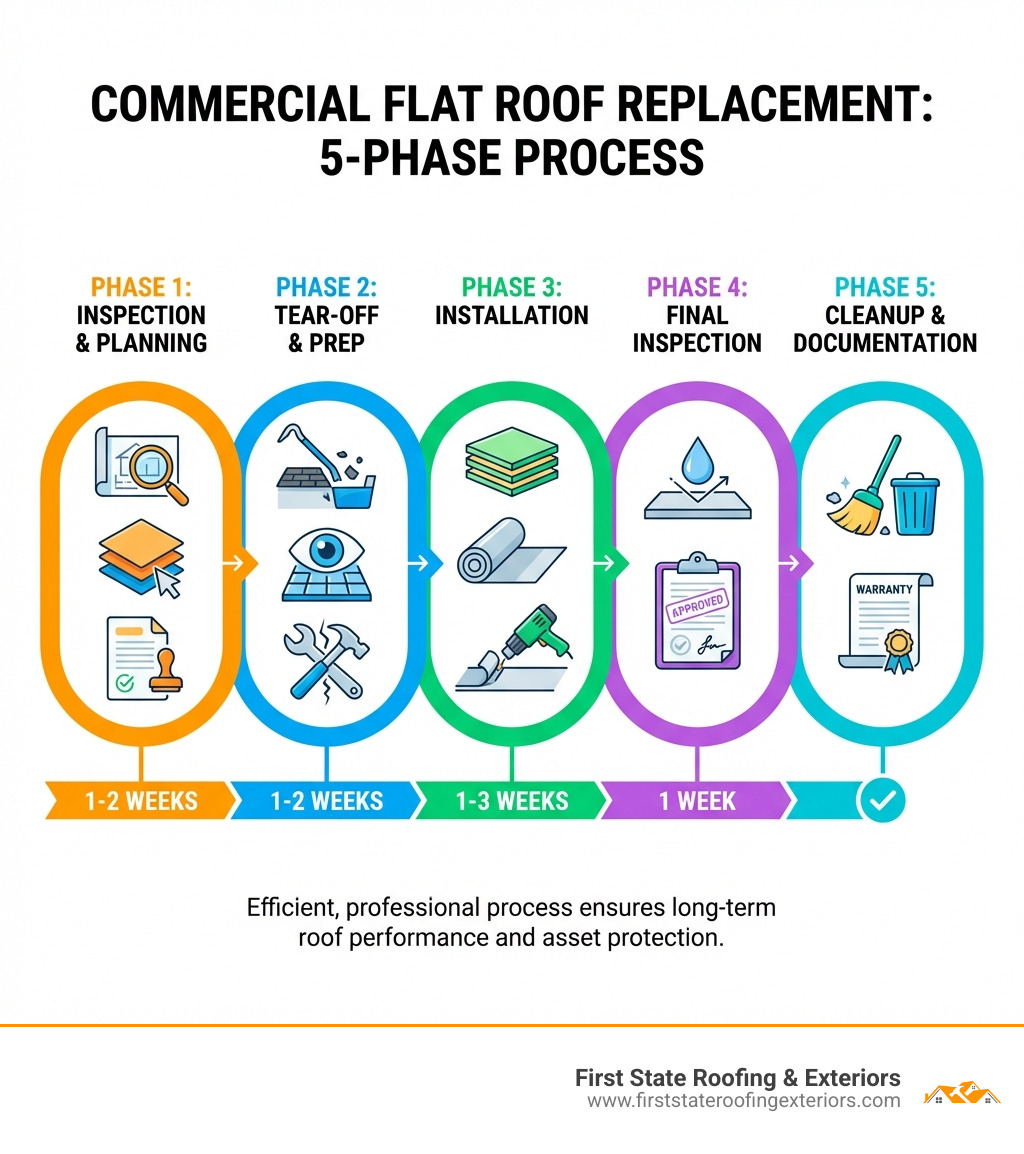 COMMERCIAL FLAT ROOF REPLACEMENT: 5-PHASE PROCESS

PHASE 1: INSPECTION & PLANNING

PHASE 2: TEAR-OFF & PREP

PHASE 3: INSTALLATION

PHASE 4: FINAL INSPECTION

PHASE 5: CLEANUP & DOCUMENTATION

APPROVED

WARRANTY

1-2 WEEKS

1-2 WEEKS

1-3 WEEKS

1 WEEK

Efficient, professional process ensures long-term roof performance and asset protection.

First State Roofing & Exteriors
www.firststateroofingexteriors.com