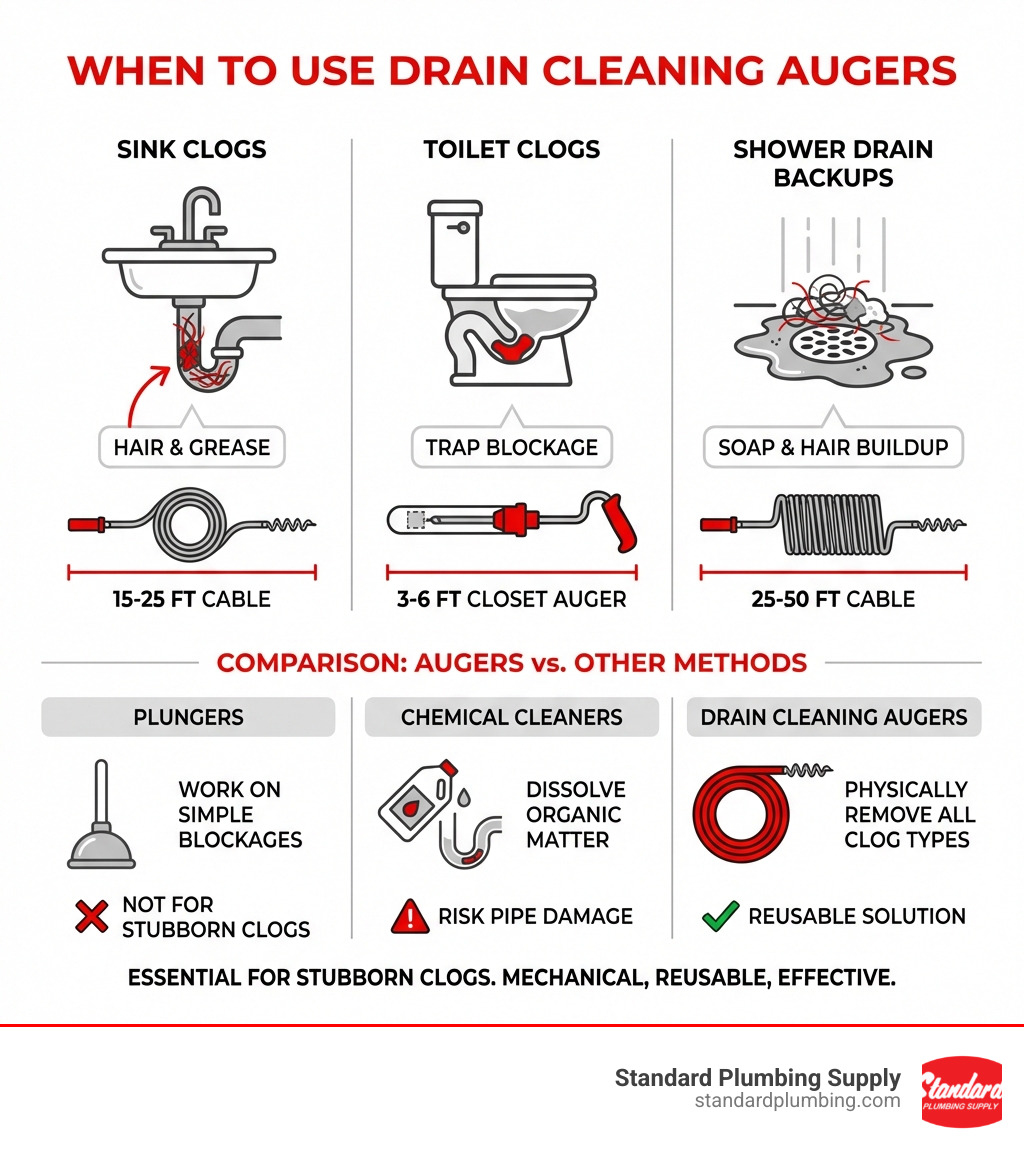 WHEN TO USE DRAIN CLEANING AUGERS

SINK CLOGS

HAIR & GREASE

15-25 FT CABLE

TOILET CLOGS

TRAP BLOCKAGE

3-6 FT CLOSET AUGER

SHOWER DRAIN BACKUPS

SOAP & HAIR BUILDUP

25-50 FT CABLE

COMPARISON: AUGERS vs. OTHER METHODS

PLUNGERS

WORK ON SIMPLE BLOCKAGES

NOT FOR STUBBORN CLOGS

CHEMICAL CLEANERS

DISSOLVE ORGANIC MATTER

RISK PIPE DAMAGE

DRAIN CLEANING AUGERS

PHYSICALLY REMOVE ALL CLOG TYPES

REUSABLE SOLUTION

ESSENTIAL FOR STUBBORN CLOGS. MECHANICAL, REUSABLE, EFFECTIVE.

Standard Plumbing Supply
standardplumbing.com

Standard
PLUMBING SUPPLY