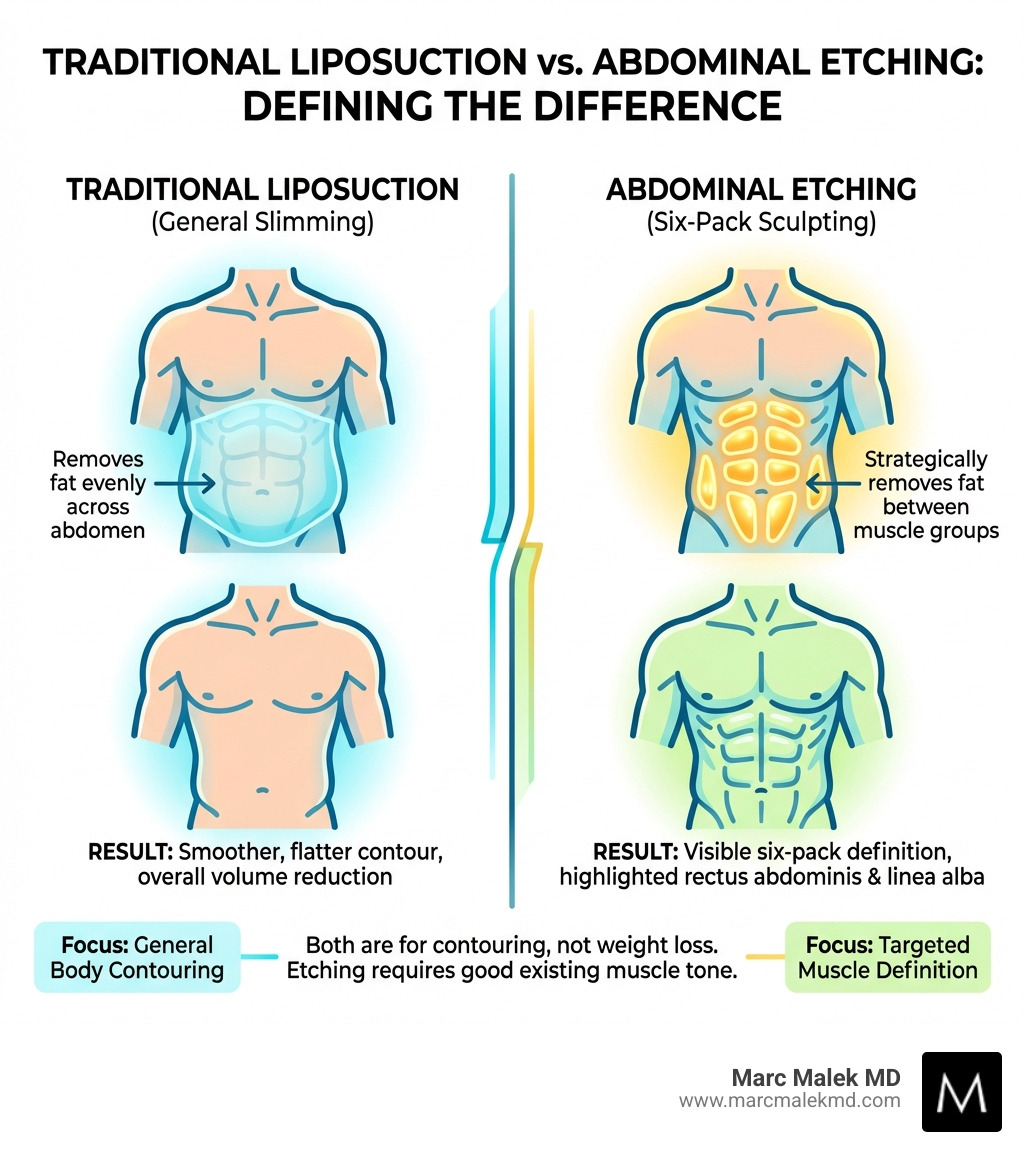 TRADITIONAL LIPOSUCTION vs. ABDOMINAL ETCHING: DEFINING THE DIFFERENCE

TRADITIONAL LIPOSUCTION
(General Slimming)

Removes fat evenly across abdomen

RESULT: Smoother, flatter contour, overall volume reduction

ABDOMINAL ETCHING
(Six-Pack Sculpting)

Strategically removes fat between muscle groups

RESULT: Visible six-pack definition, highlighted rectus abdominis & linea alba

Focus: General Body Contouring

Both are for contouring, not weight loss. Etching requires good existing muscle tone.

Focus: Targeted Muscle Definition

Marc Malek MD
www.marcmalekmd.com

M