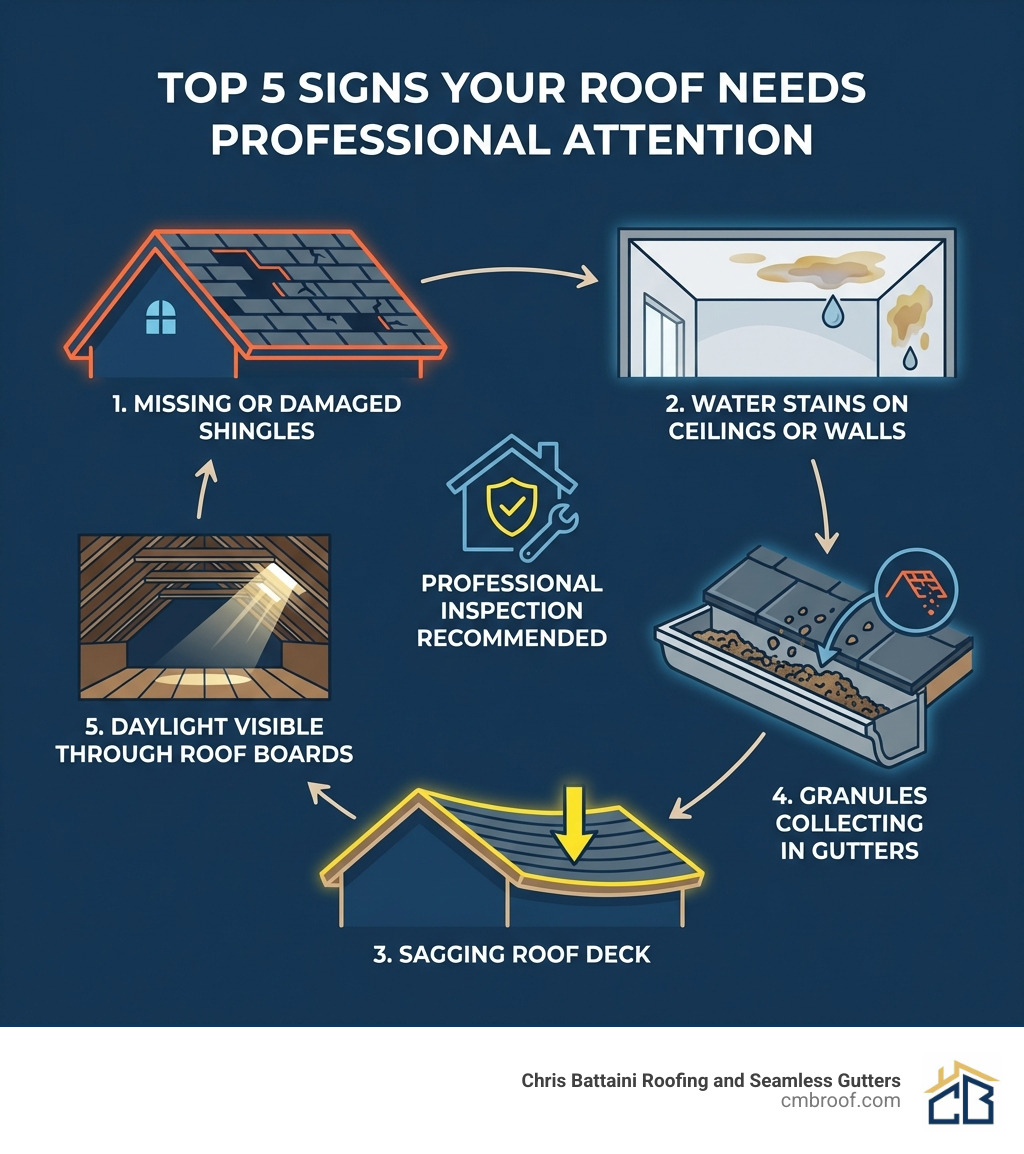 TOP 5 SIGNS YOUR ROOF NEEDS PROFESSIONAL ATTENTION

1. MISSING OR DAMAGED SHINGLES

2. WATER STAINS ON CEILINGS OR WALLS

PROFESSIONAL INSPECTION RECOMMENDED

5. DAYLIGHT VISIBLE THROUGH ROOF BOARDS

4. GRANULES COLLECTING IN GUTTERS

3. SAGGING ROOF DECK

Chris Battaini Roofing and Seamless Gutters
cmbroof.com

CB