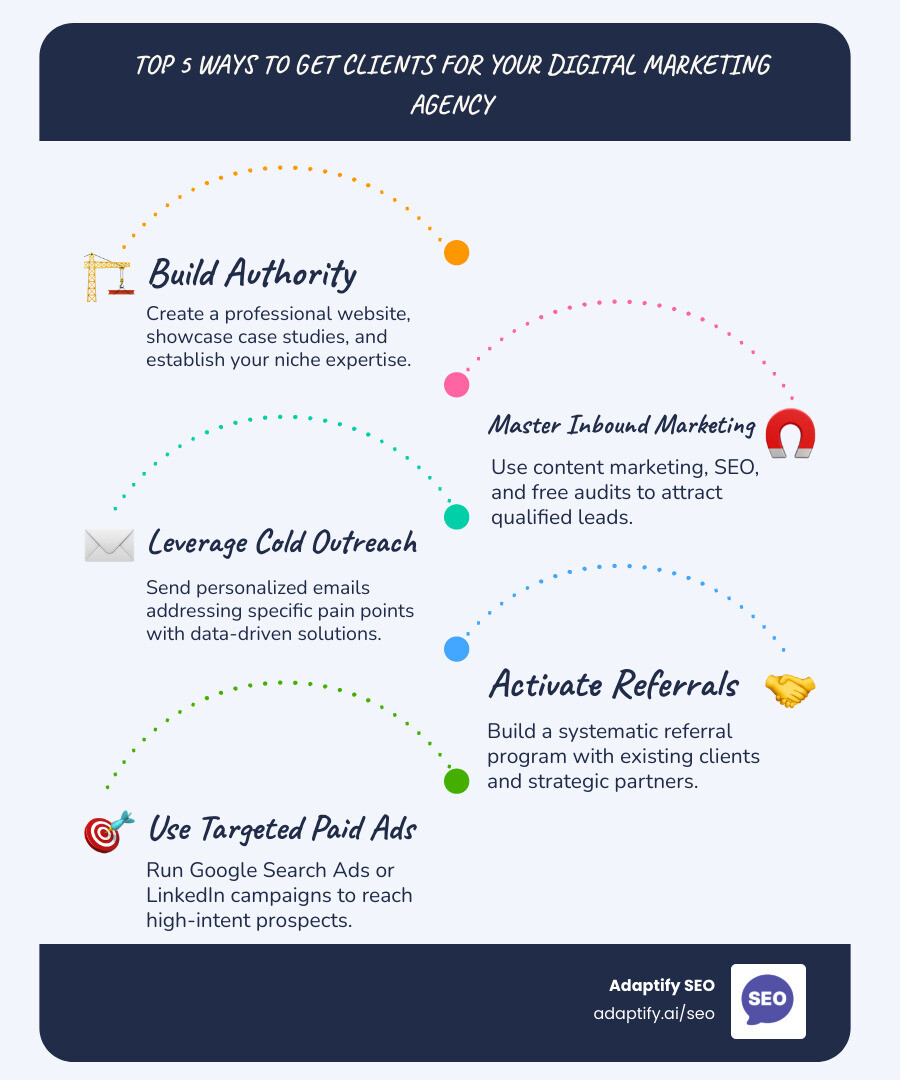 TOP 5 WAYS TO GET CLIENTS FOR YOUR DIGITAL MARKETING AGENCY

Build Authority

Create a professional website, showcase case studies, and establish your niche expertise.

Master Inbound Marketing

Use content marketing, SEO, and free audits to attract qualified leads.

Leverage Cold Outreach

Send personalized emails addressing specific pain points with data-driven solutions.

Activate Referrals

Build a systematic referral program with existing clients and strategic partners.

Use Targeted Paid Ads

Run Google Search Ads or LinkedIn campaigns to reach high-intent prospects.

Adaptify SEO
adaptify.ai/seo
SEO