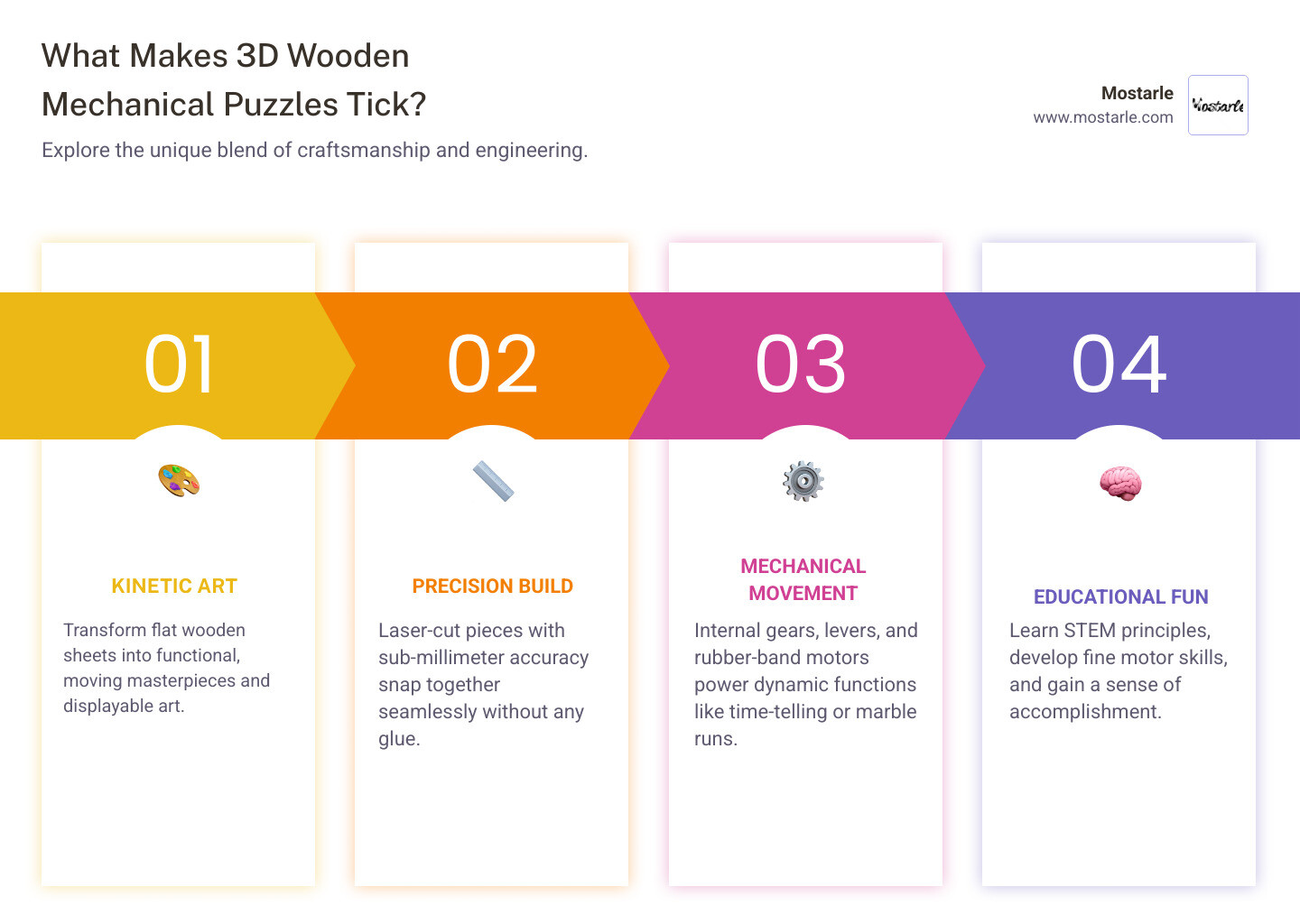 What Makes 3D Wooden Mechanical Puzzles Tick?

Explore the unique blend of craftsmanship and engineering.

Mostarle
www.mostarle.com

Mostarle

01

KINETIC ART

Transform flat wooden sheets into functional, moving masterpieces and displayable art.

02

PRECISION BUILD

Laser-cut pieces with sub-millimeter accuracy snap together seamlessly without any glue.

03

MECHANICAL MOVEMENT

Internal gears, levers, and rubber-band motors power dynamic functions like time-telling or marble runs.

04

EDUCATIONAL FUN

Learn STEM principles, develop fine motor skills, and gain a sense of accomplishment.