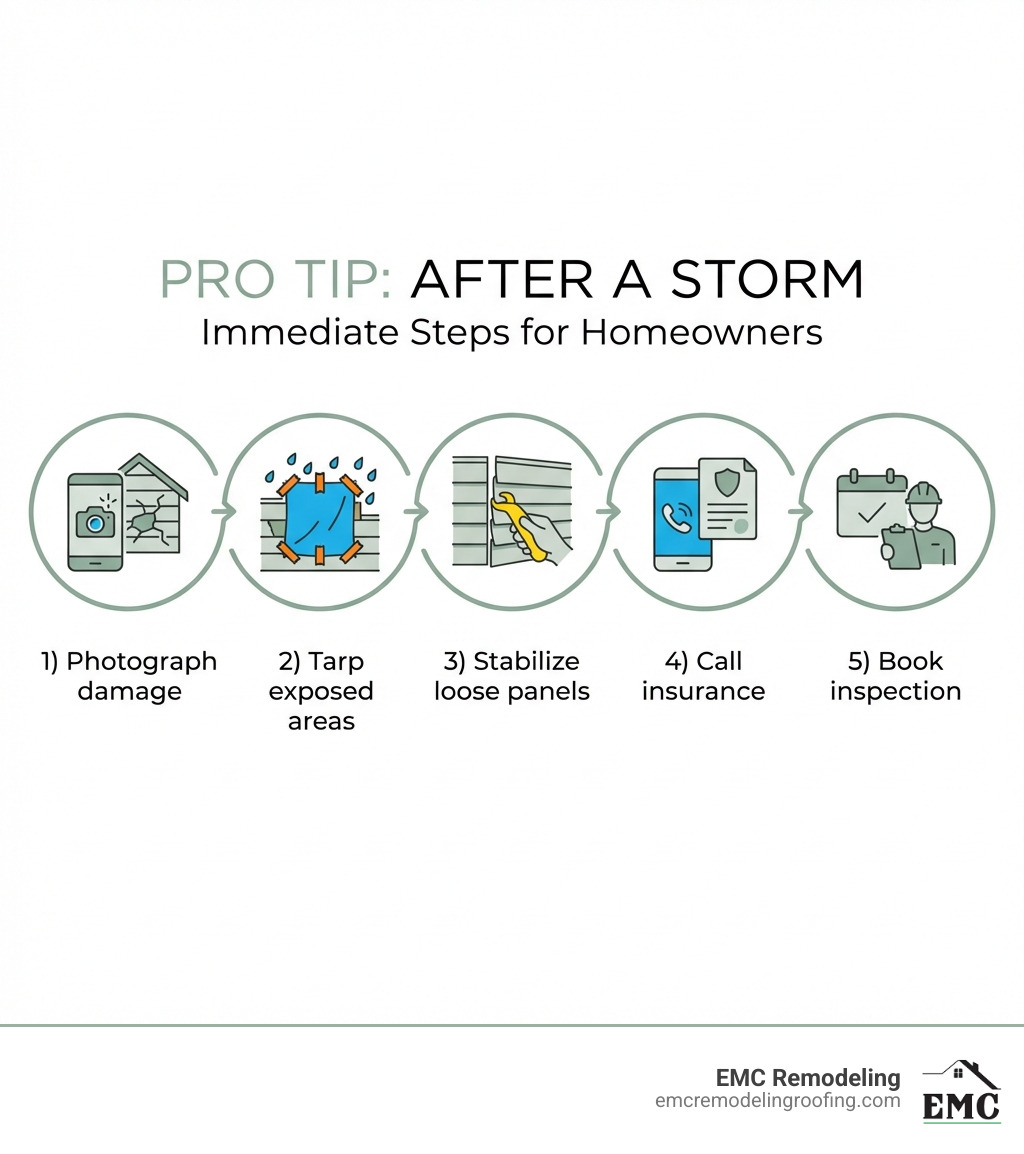 PRO TIP: AFTER A STORM
Immediate Steps for Homeowners

1) Photograph damage

2) Tarp exposed areas

3) Stabilize loose panels

4) Call insurance

5) Book inspection

EMC Remodeling
emcremodelingroofing.com
EMC