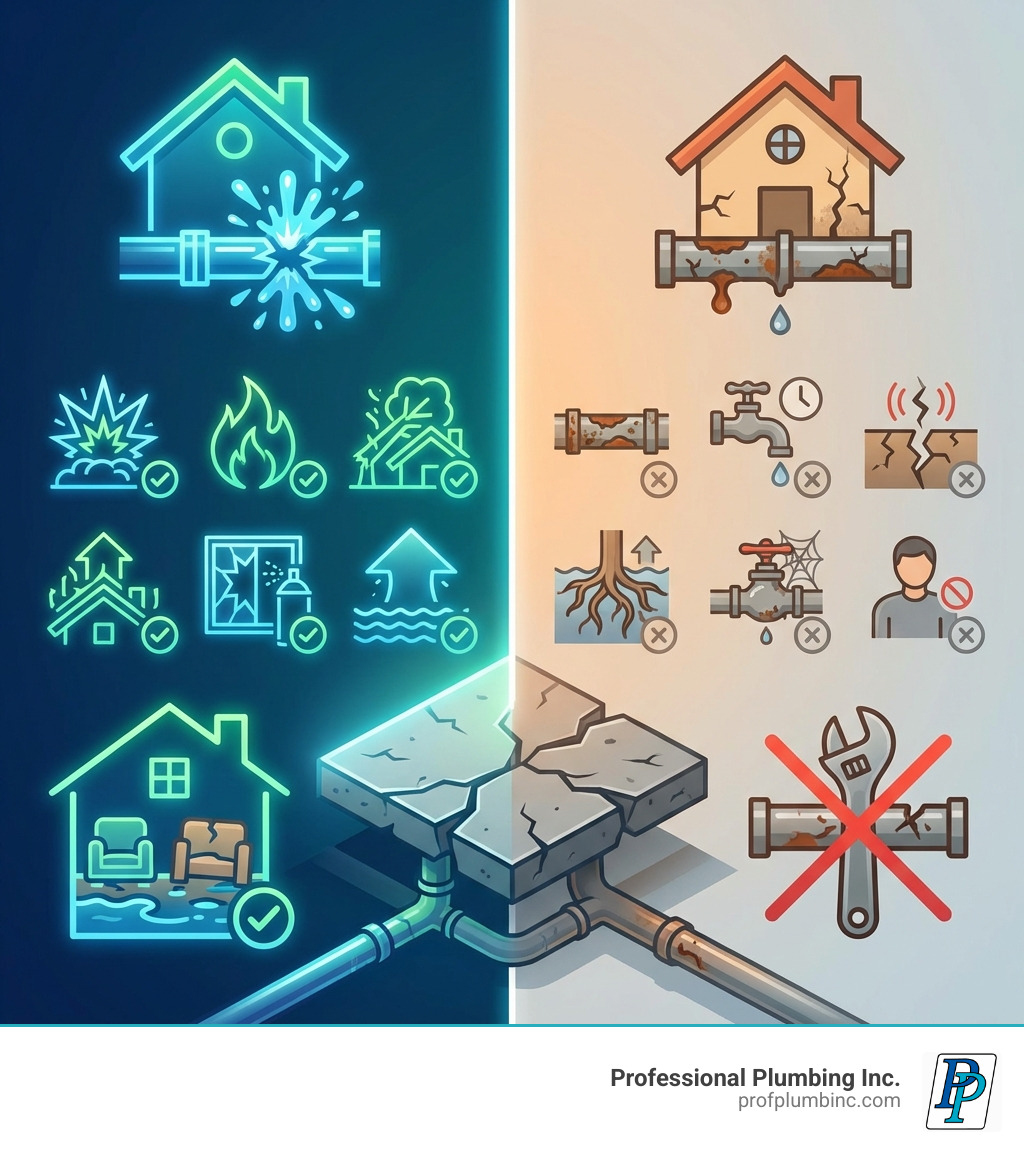 Professional Plumbing Inc.
profplumbinc.com
PP