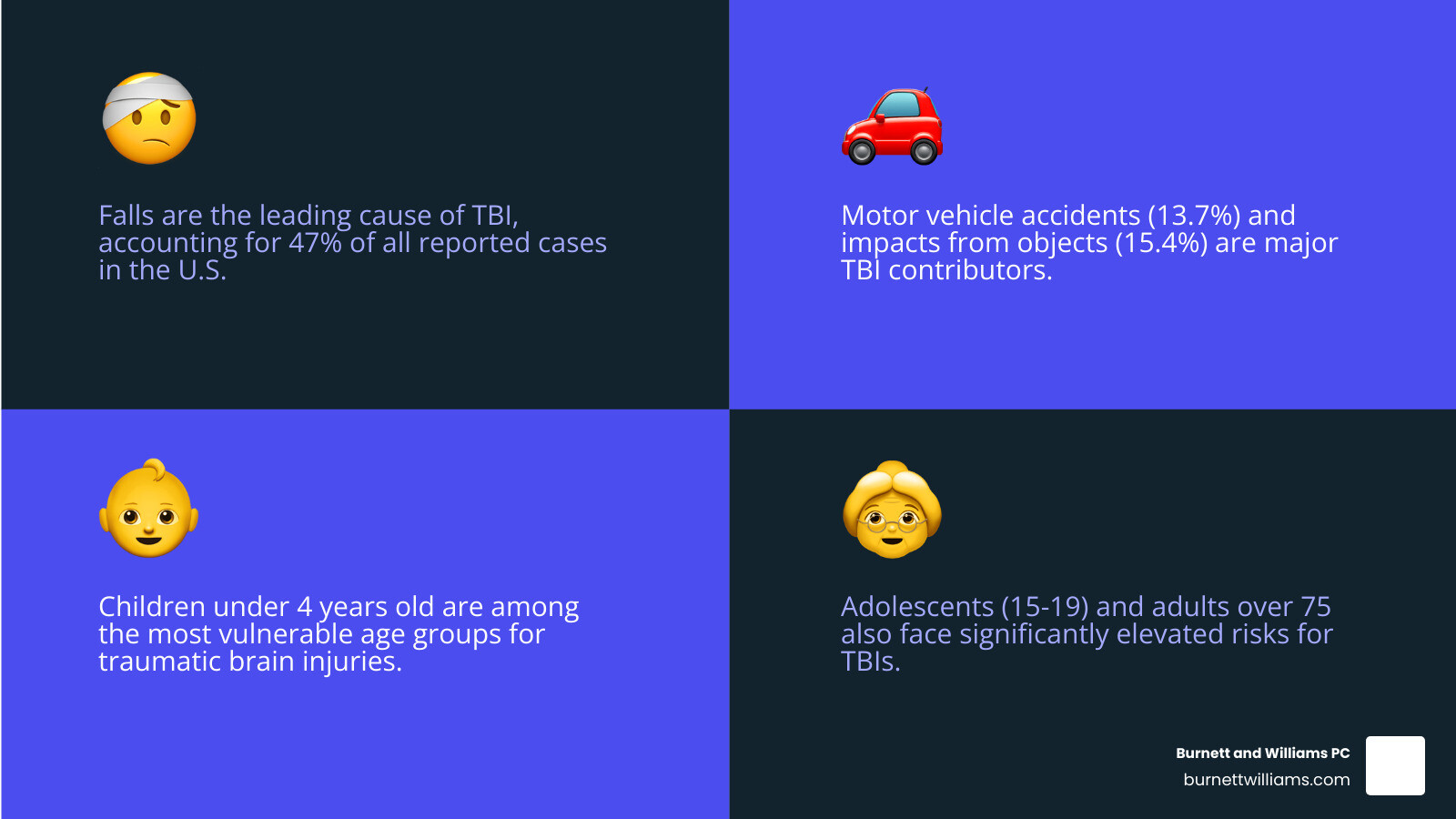 Falls are the leading cause of TBI, accounting for 47% of all reported cases in the U.S.

Motor vehicle accidents (13.7%) and impacts from objects (15.4%) are major TBI contributors.

Children under 4 years old are among the most vulnerable age groups for traumatic brain injuries.

Adolescents (15-19) and adults over 75 also face significantly elevated risks for TBIs.

Burnett and Williams PC
burnettwilliams.com