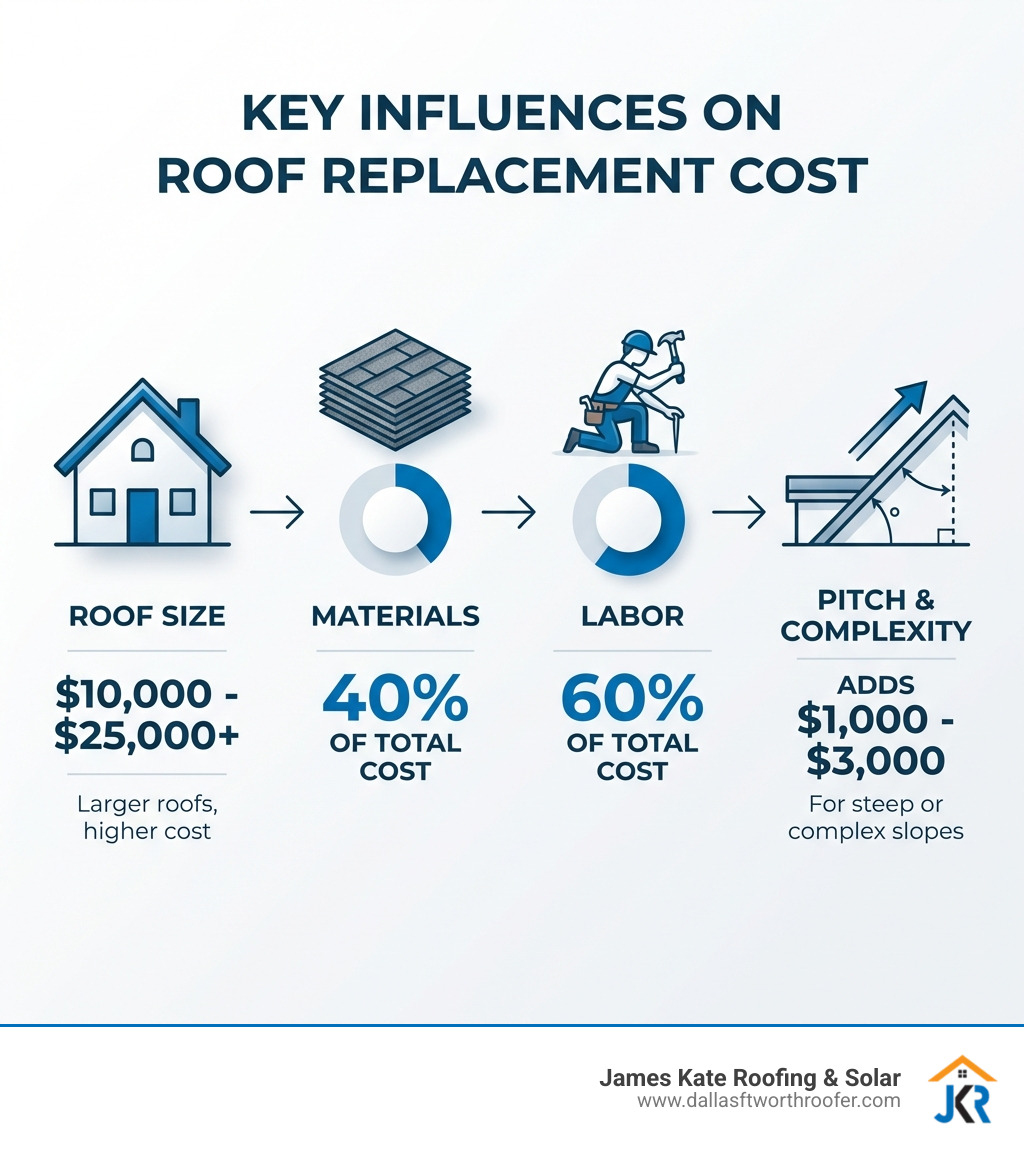 KEY INFLUENCES ON ROOF REPLACEMENT COST

ROOF SIZE

\$10,000 - \$25,000+

Larger roofs, higher cost

MATERIALS

40%
OF TOTAL COST

LABOR

60%
OF TOTAL COST

PITCH & COMPLEXITY

ADDS
\$1,000 - \$3,000

For steep or complex slopes

James Kate Roofing & Solar
www.dallasftworthroofer.com

JKR