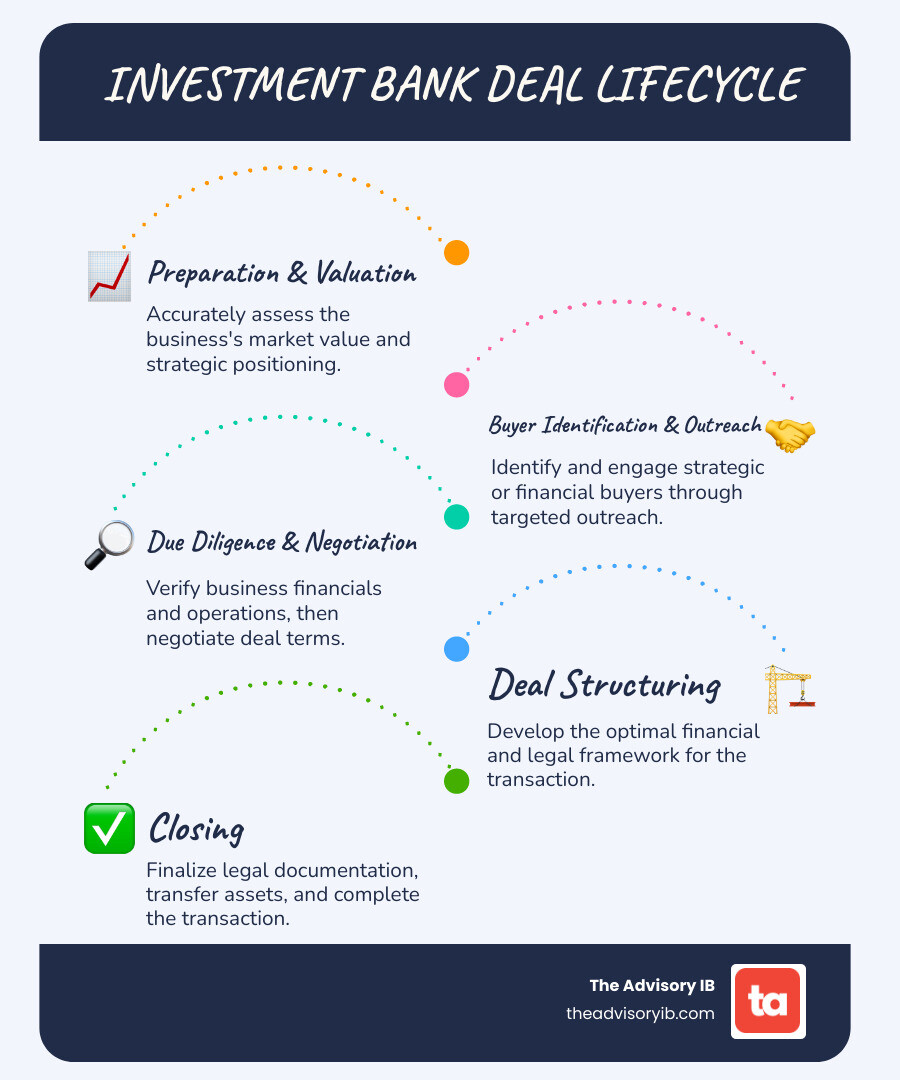 INVESTMENT BANK DEAL LIFECYCLE

Preparation & Valuation

Accurately assess the business's market value and strategic positioning.

Buyer Identification & Outreach

Identify and engage strategic or financial buyers through targeted outreach.

Due Diligence & Negotiation

Verify business financials and operations, then negotiate deal terms.

Deal Structuring

Develop the optimal financial and legal framework for the transaction.

Closing

Finalize legal documentation, transfer assets, and complete the transaction.

The Advisory IB
theadvisoryib.com
ta