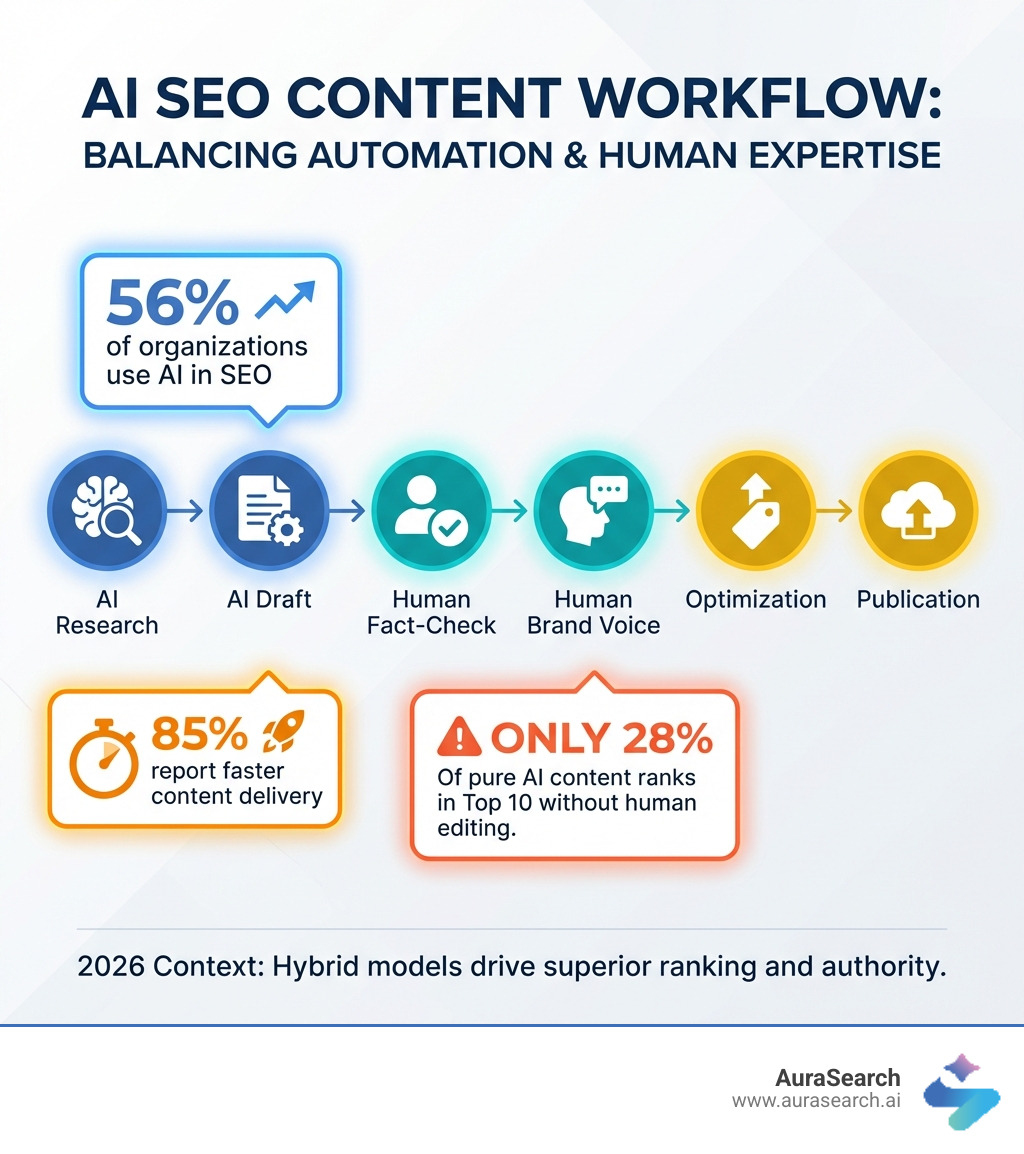 AI SEO CONTENT WORKFLOW:
BALANCING AUTOMATION & HUMAN EXPERTISE

56%
of organizations use AI in SEO

AI Research

AI Draft

Human Fact-Check

Human Brand Voice

Optimization

Publication

85%
report faster content delivery

ONLY 28%
Of pure AI content ranks in Top 10 without human editing.

2026 Context: Hybrid models drive superior ranking and authority.

AuraSearch
www.aurasearch.ai