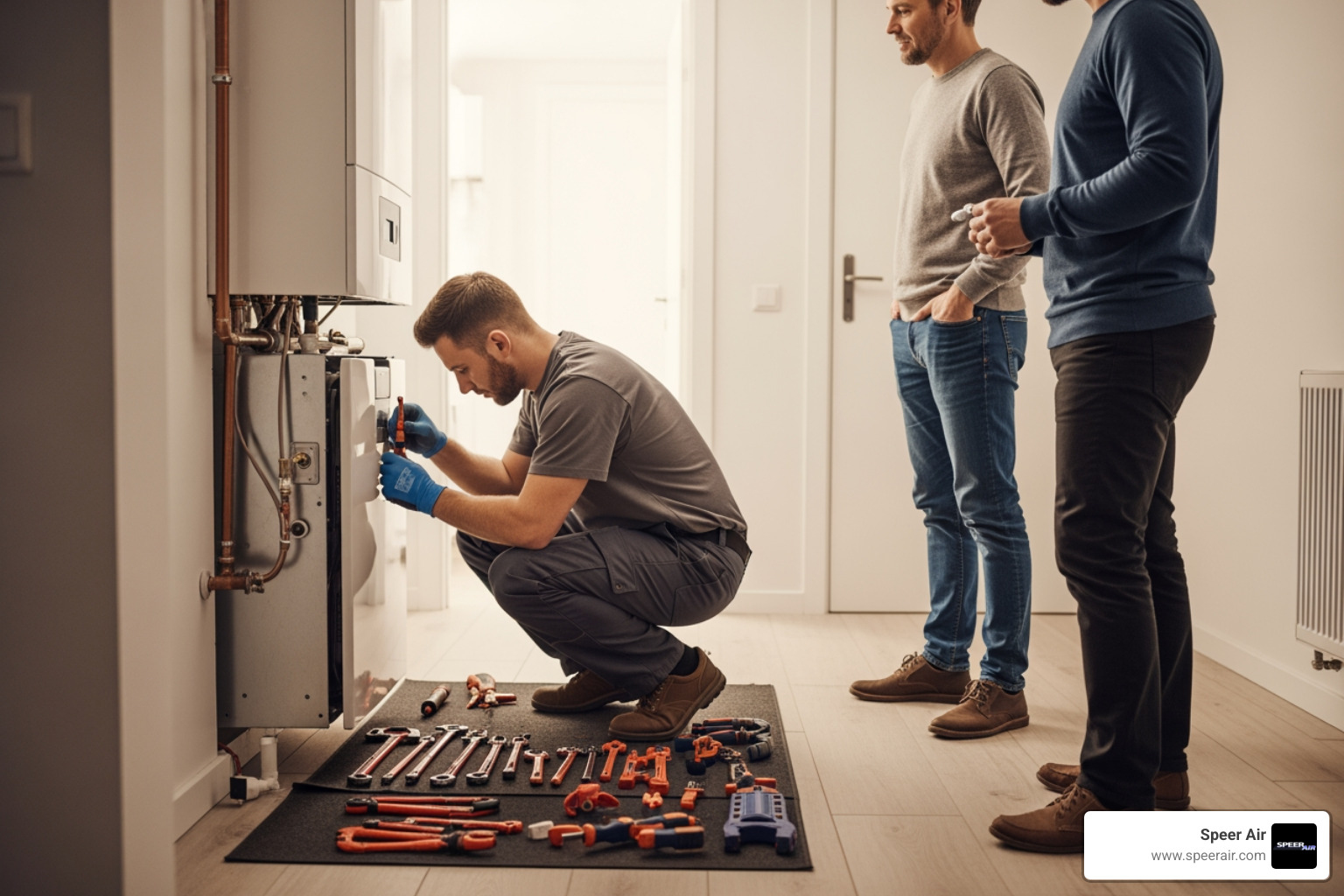 Speer Air
www.speerair.com
SPEER AIR