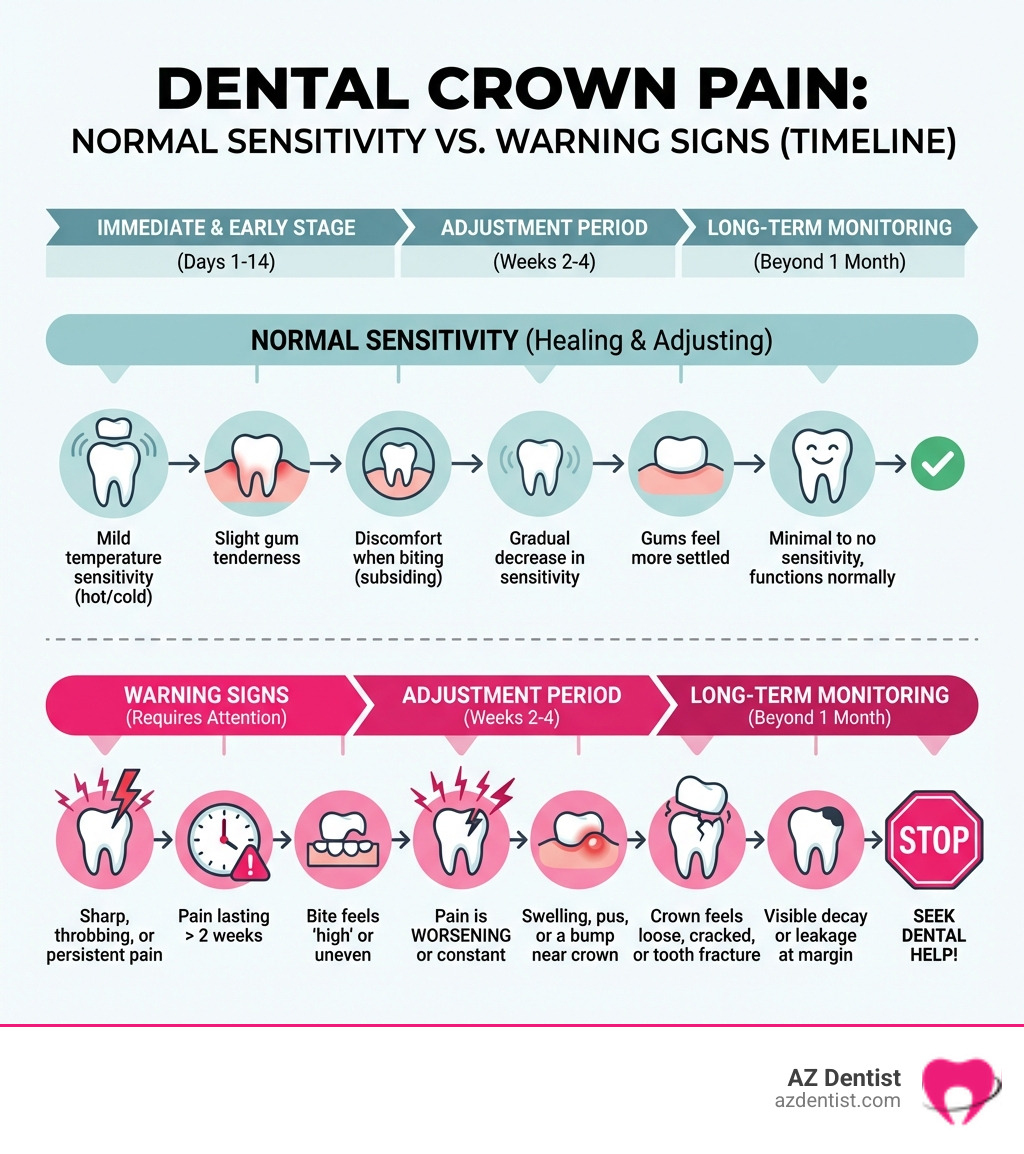 DENTAL CROWN PAIN:
NORMAL SENSITIVITY VS. WARNING SIGNS (TIMELINE)

IMMEDIATE & EARLY STAGE
(Days 1-14)

ADJUSTMENT PERIOD
(Weeks 2-4)

LONG-TERM MONITORING
(Beyond 1 Month)

NORMAL SENSITIVITY (Healing & Adjusting)

Mild temperature sensitivity (hot/cold)

Slight gum tenderness

Discomfort when biting (subsiding)

Gradual decrease in sensitivity

Gums feel more settled

Minimal to no sensitivity, functions normally

WARNING SIGNS
(Requires Attention)

ADJUSTMENT PERIOD
(Weeks 2-4)

LONG-TERM MONITORING
(Beyond 1 Month)

Sharp, throbbing, or persistent pain

Pain lasting > 2 weeks

Bite feels 'high' or uneven

Pain is WORSENING or constant

Swelling, pus, or a bump near crown

Crown feels loose, cracked, or tooth fracture

Visible decay or leakage at margin

STOP

SEEK DENTAL HELP!

AZ Dentist
azdentist.com