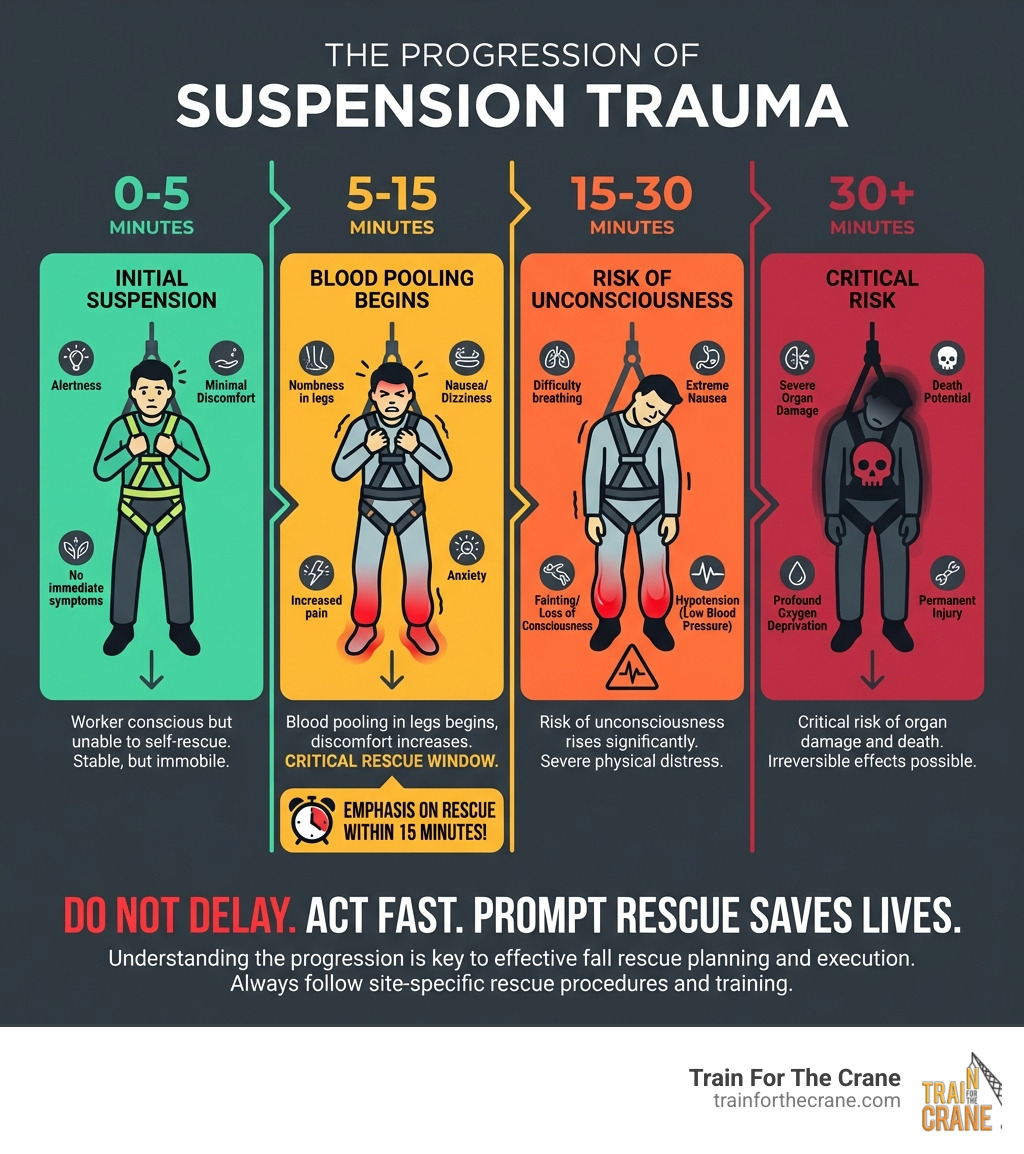 THE PROGRESSION OF
SUSPENSION TRAUMA

0-5
MINUTES

INITIAL SUSPENSION

Alertness

Minimal Discomfort

No immediate symptoms

Worker conscious but unable to self-rescue. Stable, but immobile.

5-15
MINUTES

BLOOD POOLING BEGINS

Numbness in legs

Nausea/ Dizziness

Increased pain

Anxiety

Blood pooling in legs begins, discomfort increases. CRITICAL RESCUE WINDOW.

EMPHASIS ON RESCUE WITHIN 15 MINUTES!

15-30
MINUTES

RISK OF UNCONSCIOUSNESS

Difficulty breathing

Extreme Nausea

Fainting/ Loss of Consciousness

Hypotension (Low Blood Pressure)

Risk of unconsciousness rises significantly. Severe physical distress.

30+
MINUTES

CRITICAL RISK

Severe Organ Damage

Death Potential

Profound Oxygen Deprivation

Permanent Injury

Critical risk of organ damage and death. Irreversible effects possible.

DO NOT DELAY. ACT FAST. PROMPT RESCUE SAVES LIVES.

Understanding the progression is key to effective fall rescue planning and execution. Always follow site-specific rescue procedures and training.

Train For The Crane
trainforthecrane.com

TRAIN FOR THE CRANE