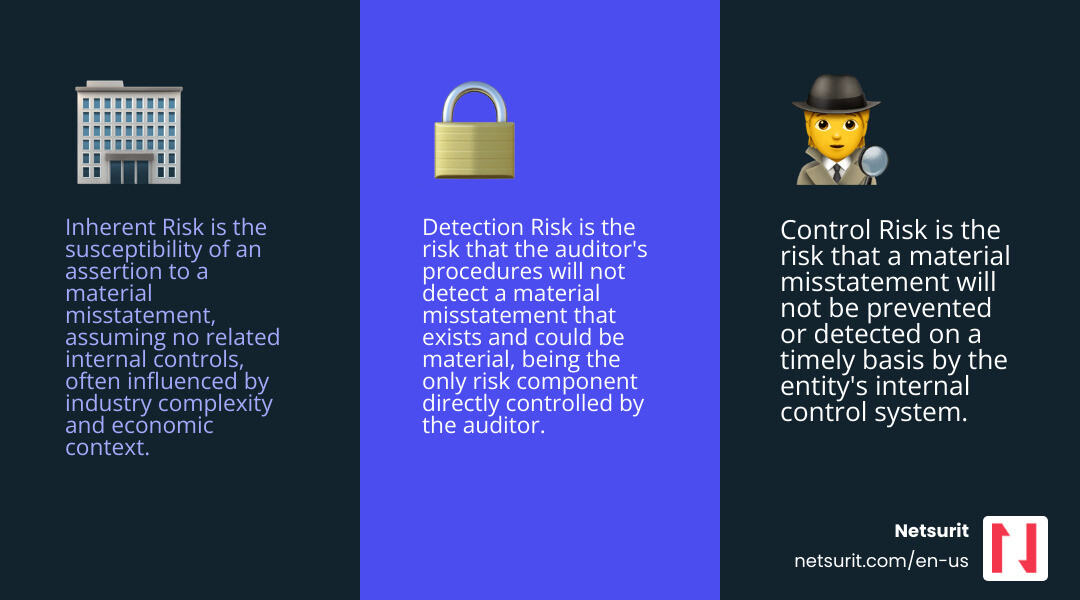 Inherent Risk is the susceptibility of an assertion to a material misstatement, assuming no related internal controls, often influenced by industry complexity and economic context.

Detection Risk is the risk that the auditor's procedures will not detect a material misstatement that exists and could be material, being the only risk component directly controlled by the auditor.

Control Risk is the risk that a material misstatement will not be prevented or detected on a timely basis by the entity's internal control system.

Netsurit
netsurit.com/en-us