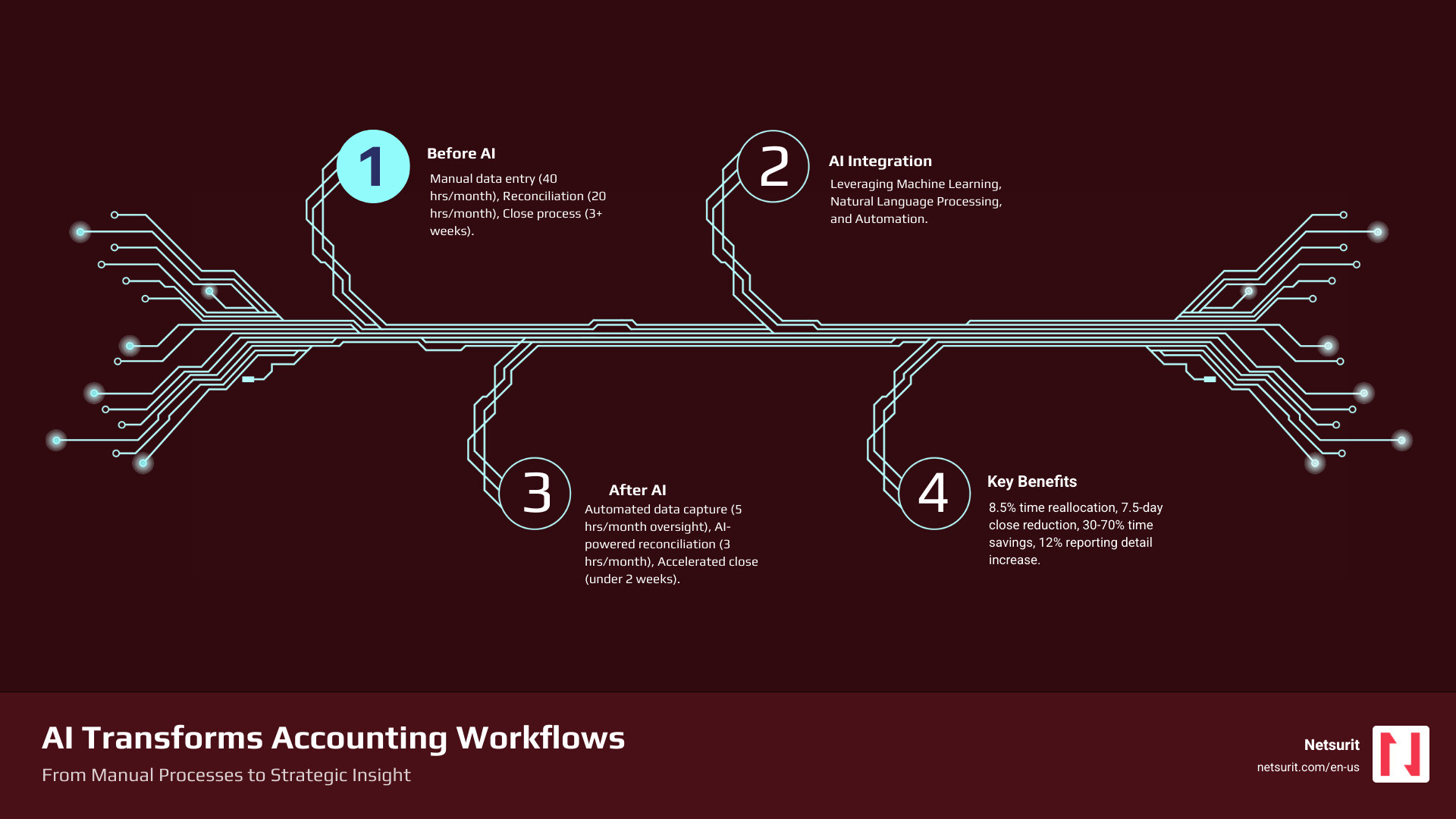 1

Before AI

Manual data entry (40 hrs/month), Reconciliation (20 hrs/month), Close process (3+ weeks).

2

AI Integration

Leveraging Machine Learning, Natural Language Processing, and Automation.

3

After AI

Automated data capture (5 hrs/month oversight), AI-powered reconciliation (3 hrs/month), Accelerated close (under 2 weeks).

4

Key Benefits

8.5% time reallocation, 7.5-day close reduction, 30-70% time savings, 12% reporting detail increase.

AI Transforms Accounting Workflows

From Manual Processes to Strategic Insight

Netsurit

netsurit.com/en-us