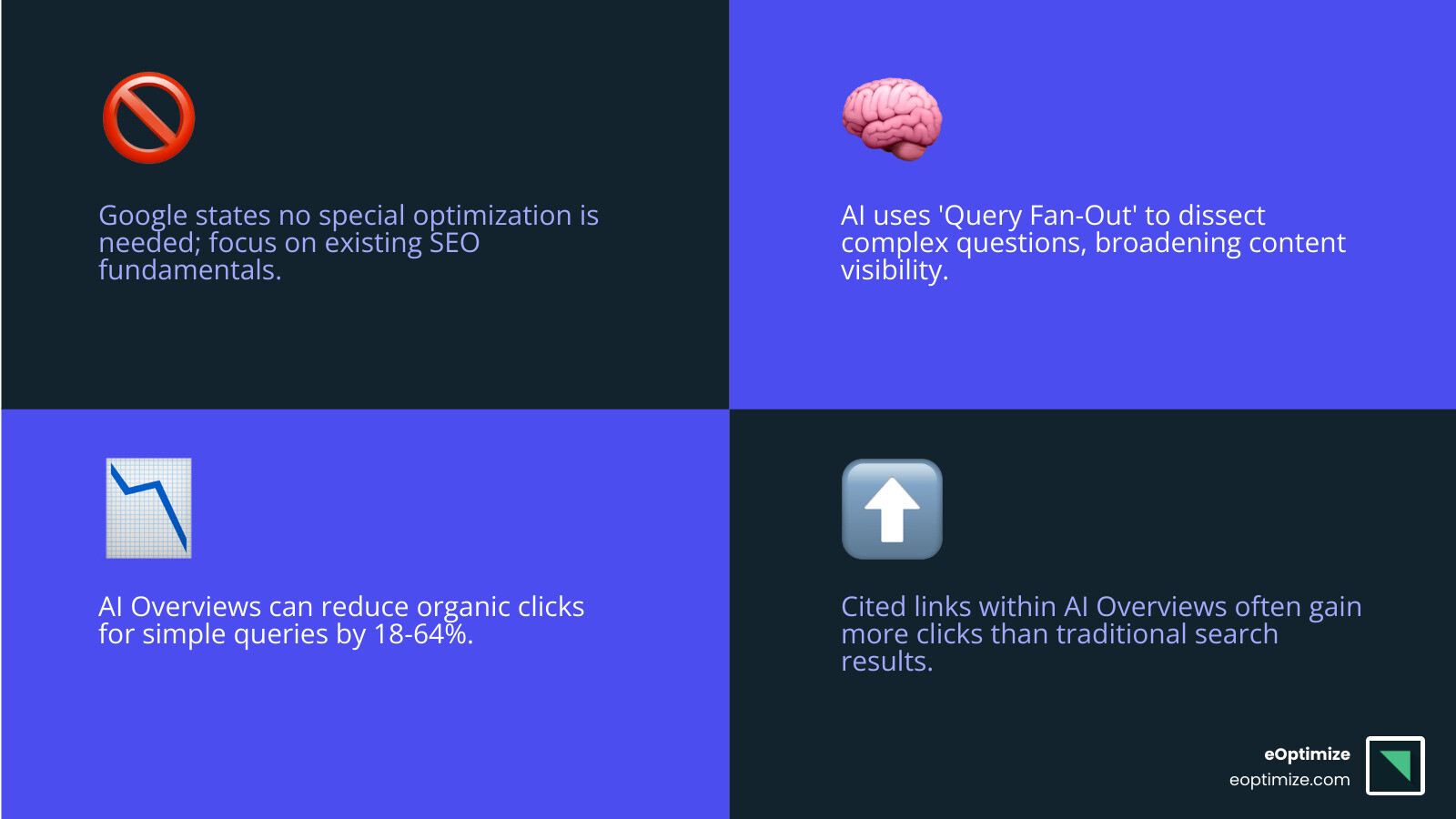 Google states no special optimization is needed; focus on existing SEO fundamentals.

AI uses 'Query Fan-Out' to dissect complex questions, broadening content visibility.

AI Overviews can reduce organic clicks for simple queries by 18-64%.

Cited links within AI Overviews often gain more clicks than traditional search results.

eOptimize
eoptimize.com