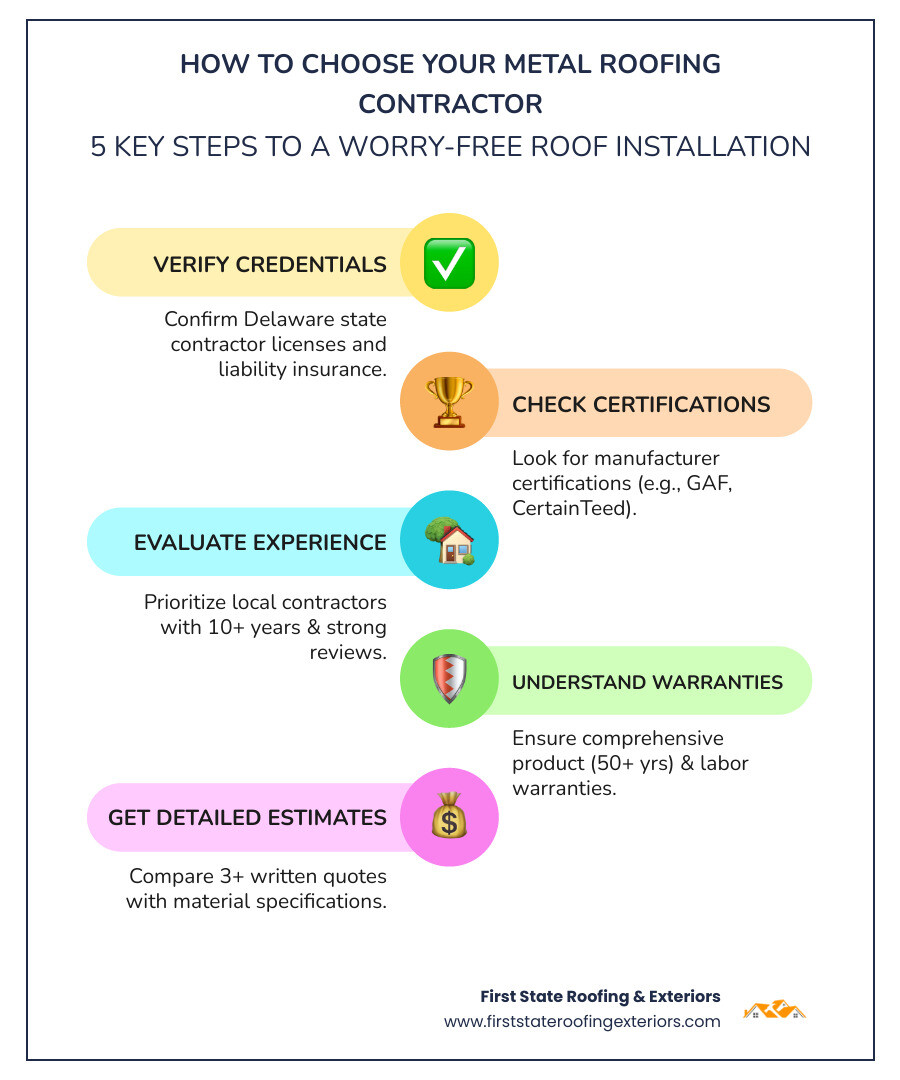 HOW TO CHOOSE YOUR METAL ROOFING CONTRACTOR

5 KEY STEPS TO A WORRY-FREE ROOF INSTALLATION

VERIFY CREDENTIALS

Confirm Delaware state contractor licenses and liability insurance.

CHECK CERTIFICATIONS

Look for manufacturer certifications (e.g., GAF, CertainTeed).

EVALUATE EXPERIENCE

Prioritize local contractors with 10+ years & strong reviews.

UNDERSTAND WARRANTIES

Ensure comprehensive product (50+ yrs) & labor warranties.

GET DETAILED ESTIMATES

Compare 3+ written quotes with material specifications.

First State Roofing & Exteriors
www.firststateroofingexteriors.com