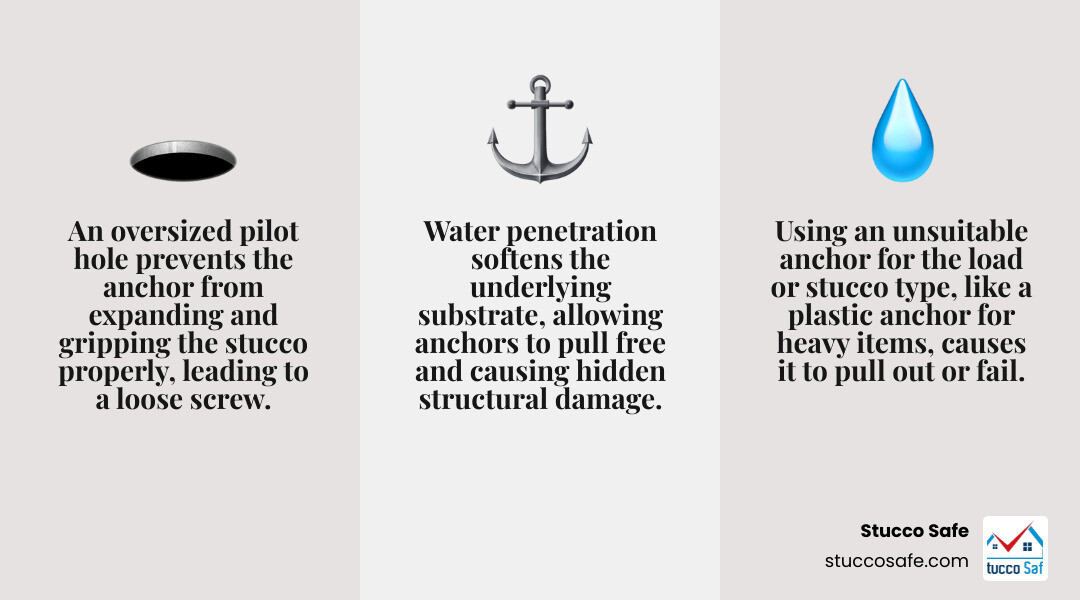 An oversized pilot hole prevents the anchor from expanding and gripping the stucco properly, leading to a loose screw.

Water penetration softens the underlying substrate, allowing anchors to pull free and causing hidden structural damage.

Using an unsuitable anchor for the load or stucco type, like a plastic anchor for heavy items, causes it to pull out or fail.

Stucco Safe
stuccosafe.com

tucco Saf