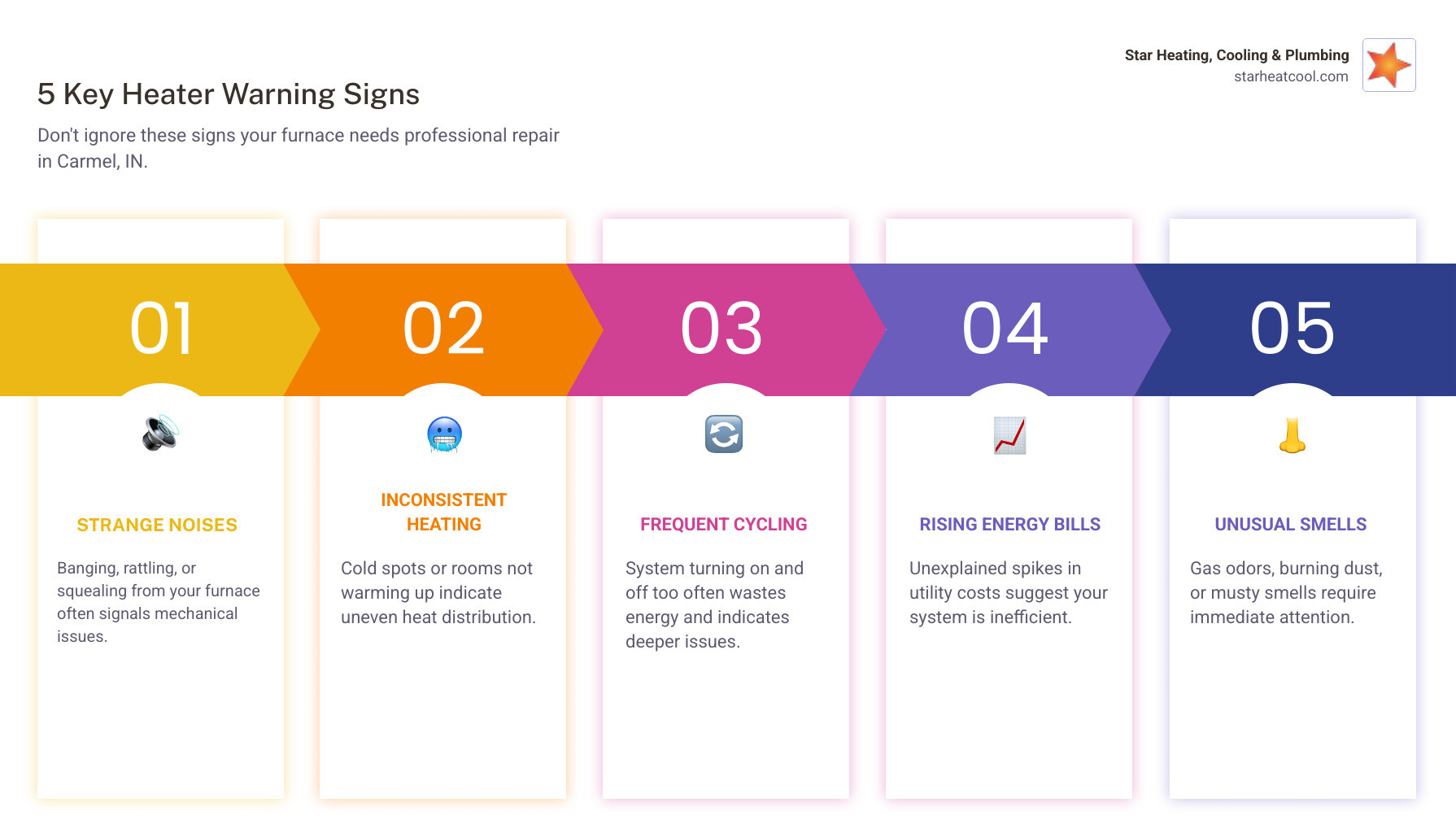 Star Heating, Cooling & Plumbing
starheatcool.com

5 Key Heater Warning Signs

Don't ignore these signs your furnace needs professional repair in Carmel, IN.

01

STRANGE NOISES

Banging, rattling, or squealing from your furnace often signals mechanical issues.

02

INCONSISTENT HEATING

Cold spots or rooms not warming up indicate uneven heat distribution.

03

FREQUENT CYCLING

System turning on and off too often wastes energy and indicates deeper issues.

04

RISING ENERGY BILLS

Unexplained spikes in utility costs suggest your system is inefficient.

05

UNUSUAL SMELLS

Gas odors, burning dust, or musty smells require immediate attention.