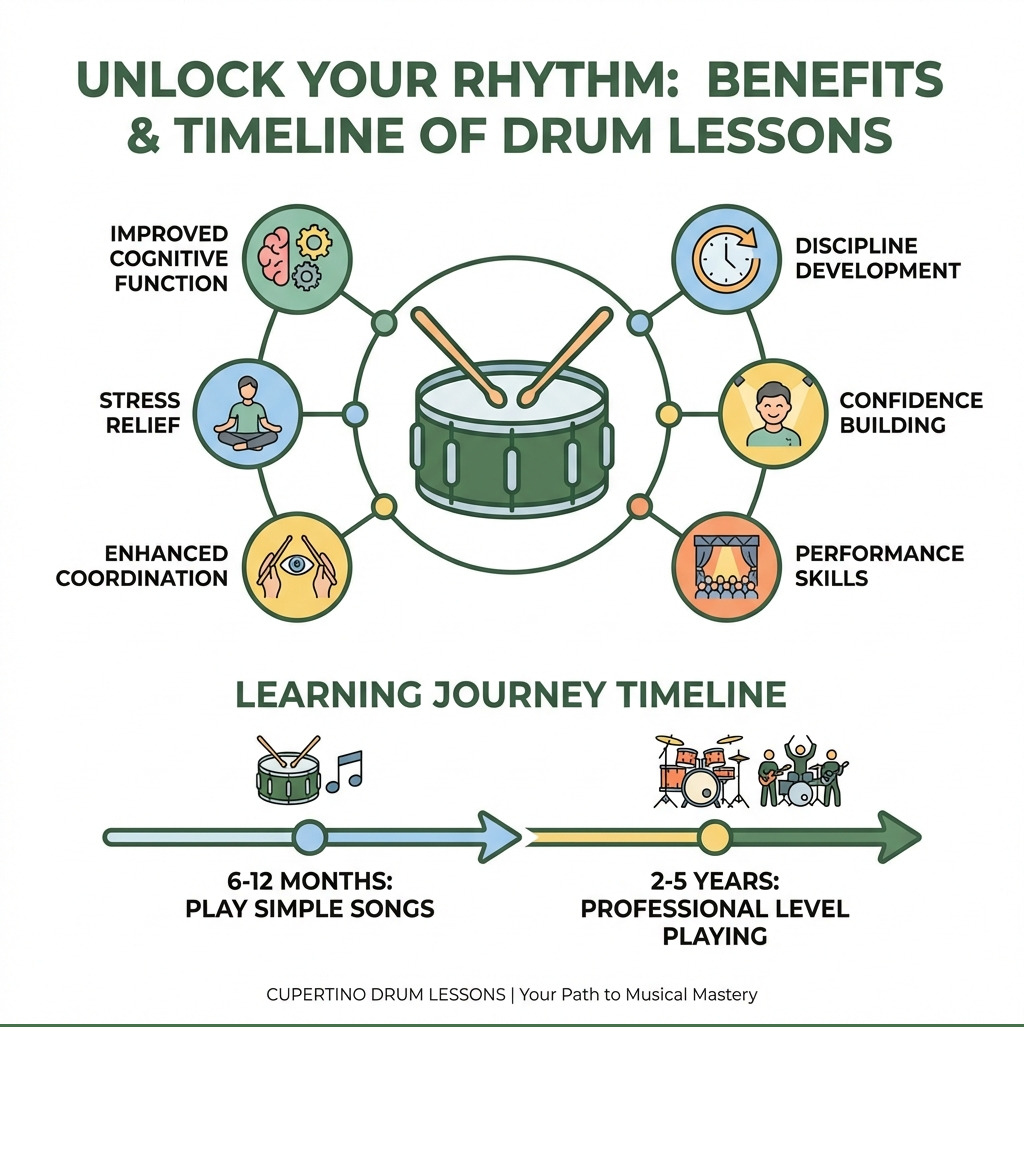 UNLOCK YOUR RHYTHM: BENEFITS & TIMELINE OF DRUM LESSONS

IMPROVED COGNITIVE FUNCTION

STRESS RELIEF

ENHANCED COORDINATION

DISCIPLINE DEVELOPMENT

CONFIDENCE BUILDING

PERFORMANCE SKILLS

LEARNING JOURNEY TIMELINE

6-12 MONTHS: PLAY SIMPLE SONGS

2-5 YEARS: PROFESSIONAL LEVEL PLAYING

CUPERTINO DRUM LESSONS | Your Path to Musical Mastery