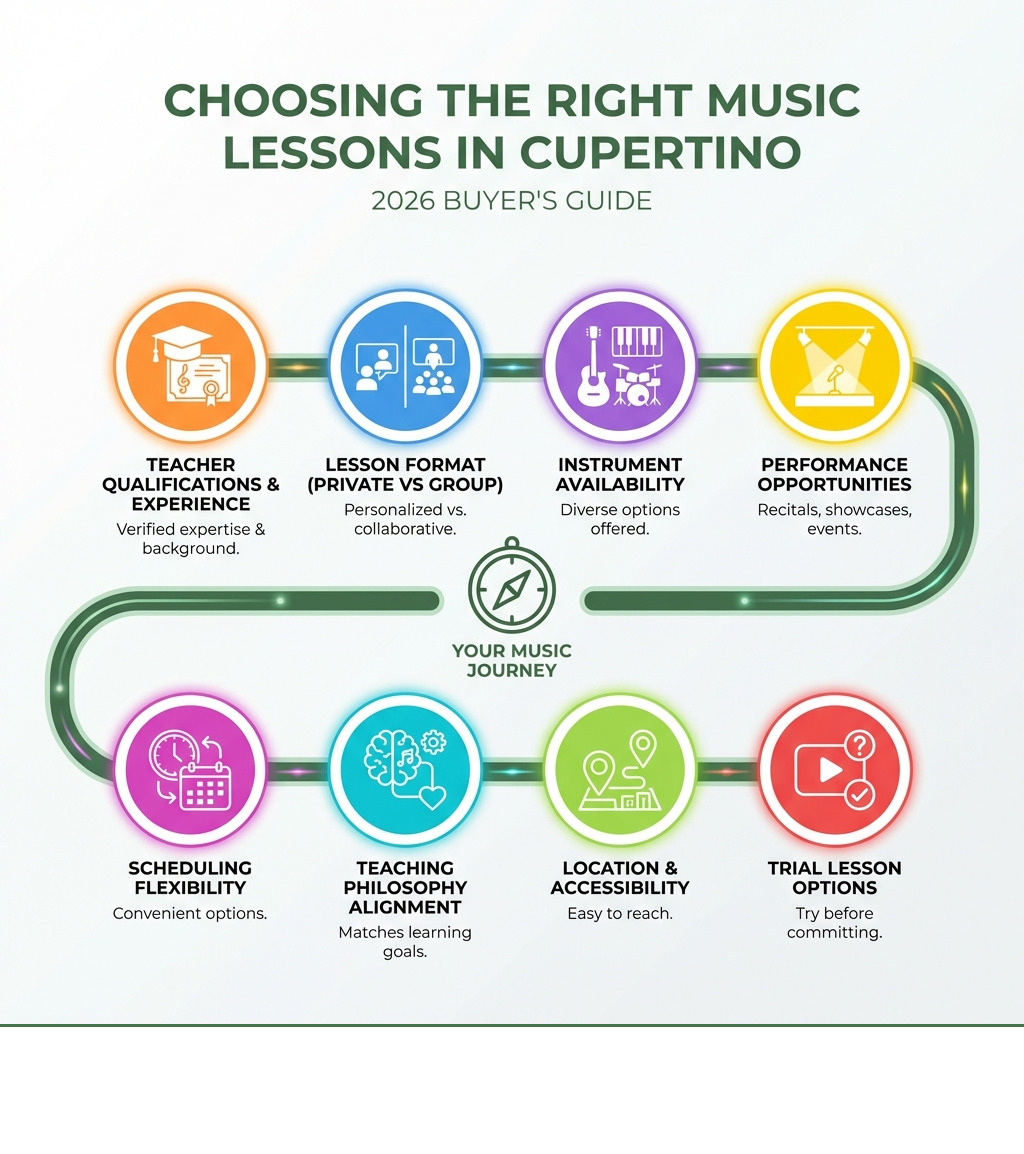 CHOOSING THE RIGHT MUSIC LESSONS IN CUPERTINO

2026 BUYER'S GUIDE

TEACHER QUALIFICATIONS & EXPERIENCE
Verified expertise & background.

LESSON FORMAT (PRIVATE VS GROUP)
Personalized vs. collaborative.

INSTRUMENT AVAILABILITY
Diverse options offered.

PERFORMANCE OPPORTUNITIES
Recitals, showcases, events.

YOUR MUSIC JOURNEY

SCHEDULING FLEXIBILITY
Convenient options.

TEACHING PHILOSOPHY ALIGNMENT
Matches learning goals.

LOCATION & ACCESSIBILITY
Easy to reach.

TRIAL LESSON OPTIONS
Try before committing.