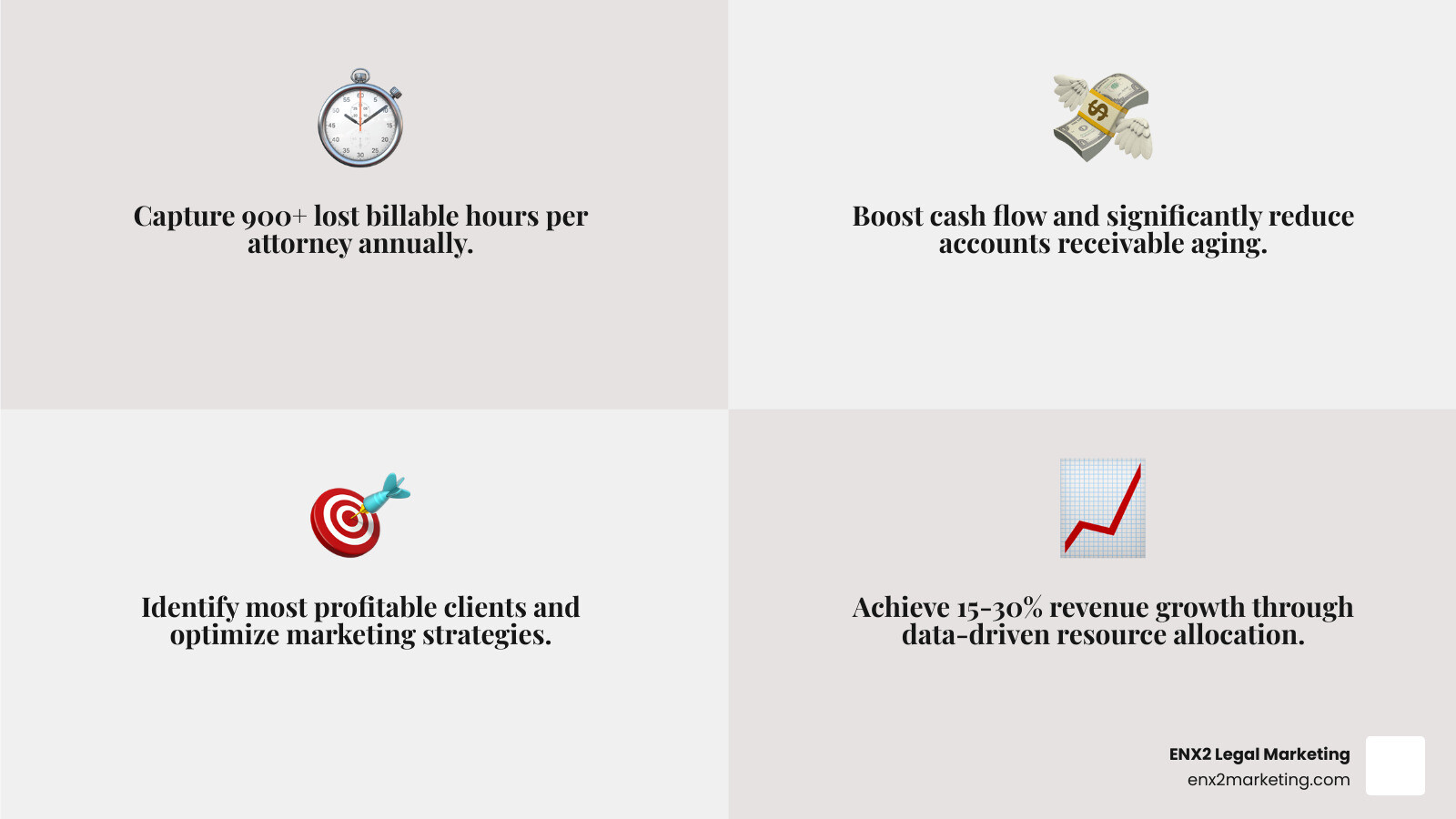 Capture 900+ lost billable hours per attorney annually.

Boost cash flow and significantly reduce accounts receivable aging.

Identify most profitable clients and optimize marketing strategies.

Achieve 15-30% revenue growth through data-driven resource allocation.

ENX2 Legal Marketing
enx2marketing.com