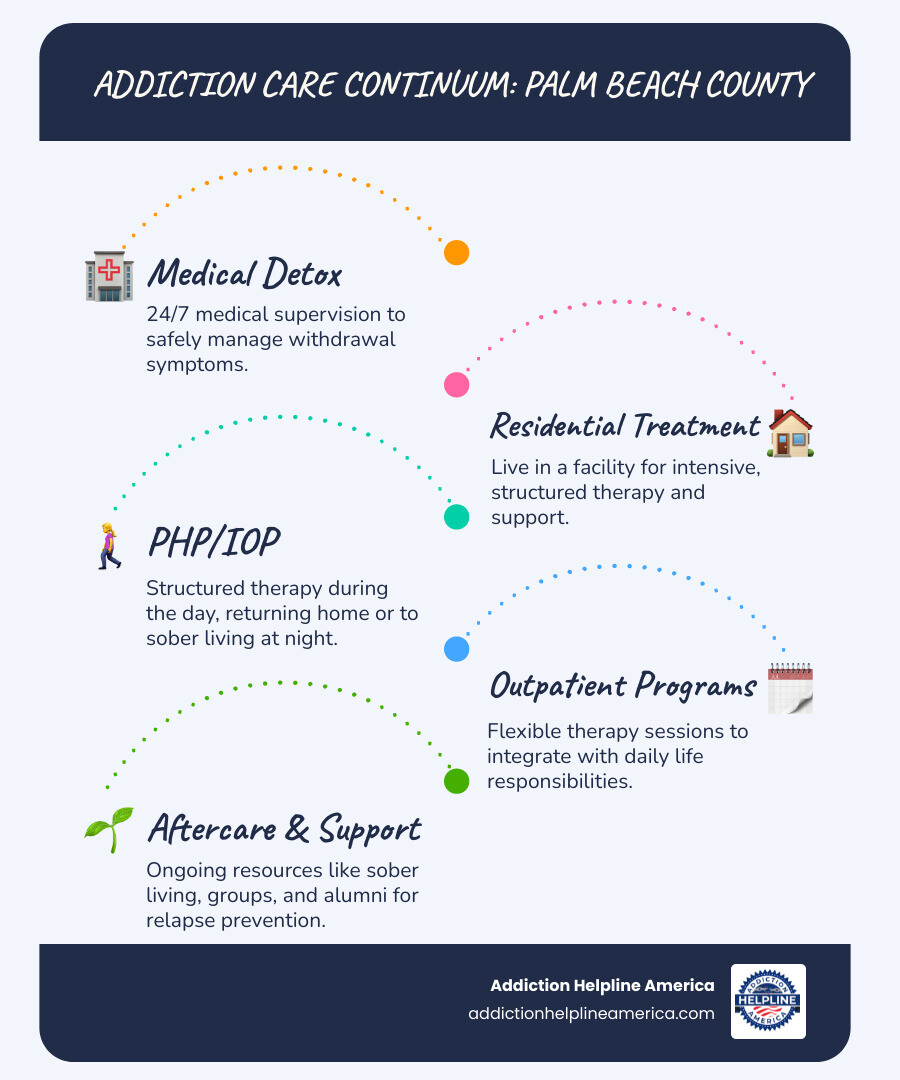 ADDICTION CARE CONTINUUM: PALM BEACH COUNTY

Medical Detox
24/7 medical supervision to safely manage withdrawal symptoms.

Residential Treatment
Live in a facility for intensive, structured therapy and support.

PHP/IOP
Structured therapy during the day, returning home or to sober living at night.

Outpatient Programs
Flexible therapy sessions to integrate with daily life responsibilities.

Aftercare & Support
Ongoing resources like sober living, groups, and alumni for relapse prevention.

Addiction Helpline America
addictionhelplineamerica.com
ADDICTION HELPLINE AMERICA